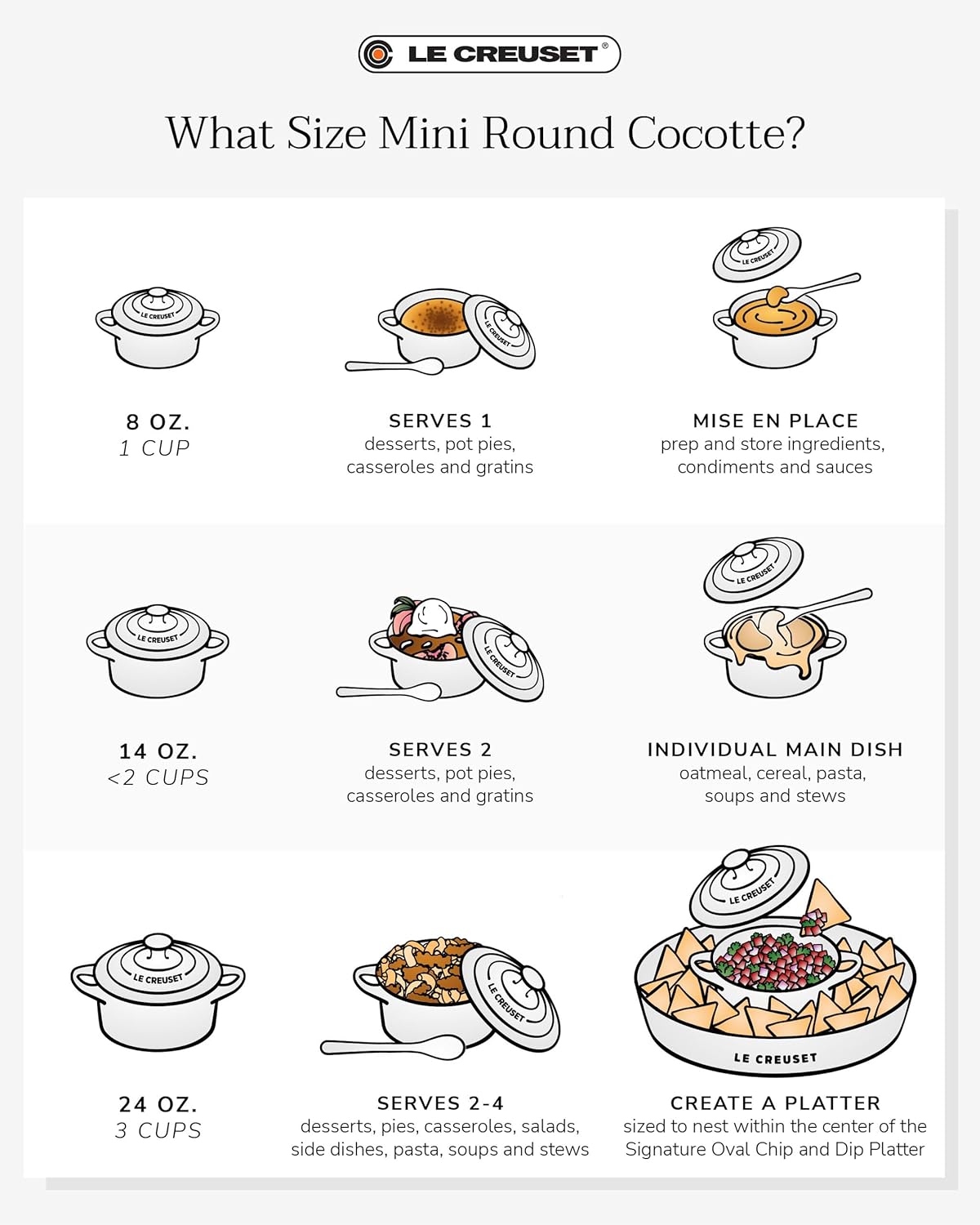 LE CREUSET®

What Size Mini Round Cocotte?

LE CREUSET

8 OZ.
1 CUP

LE CREUSET

SERVES 1
desserts, pot pies, casseroles and gratins

LE CREUSET

MISE EN PLACE
prep and store ingredients, condiments and sauces

LE CREUSET

14 OZ.
<2 CUPS

LE CREUSET

SERVES 2
desserts, pot pies, casseroles and gratins

LE CREUSET

INDIVIDUAL MAIN DISH
oatmeal, cereal, pasta, soups and stews

LE CREUSET

24 OZ.
3 CUPS

LE CREUSET

SERVES 2-4
desserts, pies, casseroles, salads, side dishes, pasta, soups and stews

LE CREUSET

LE CREUSET

CREATE A PLATTER
sized to nest within the center of the Signature Oval Chip and Dip Platter