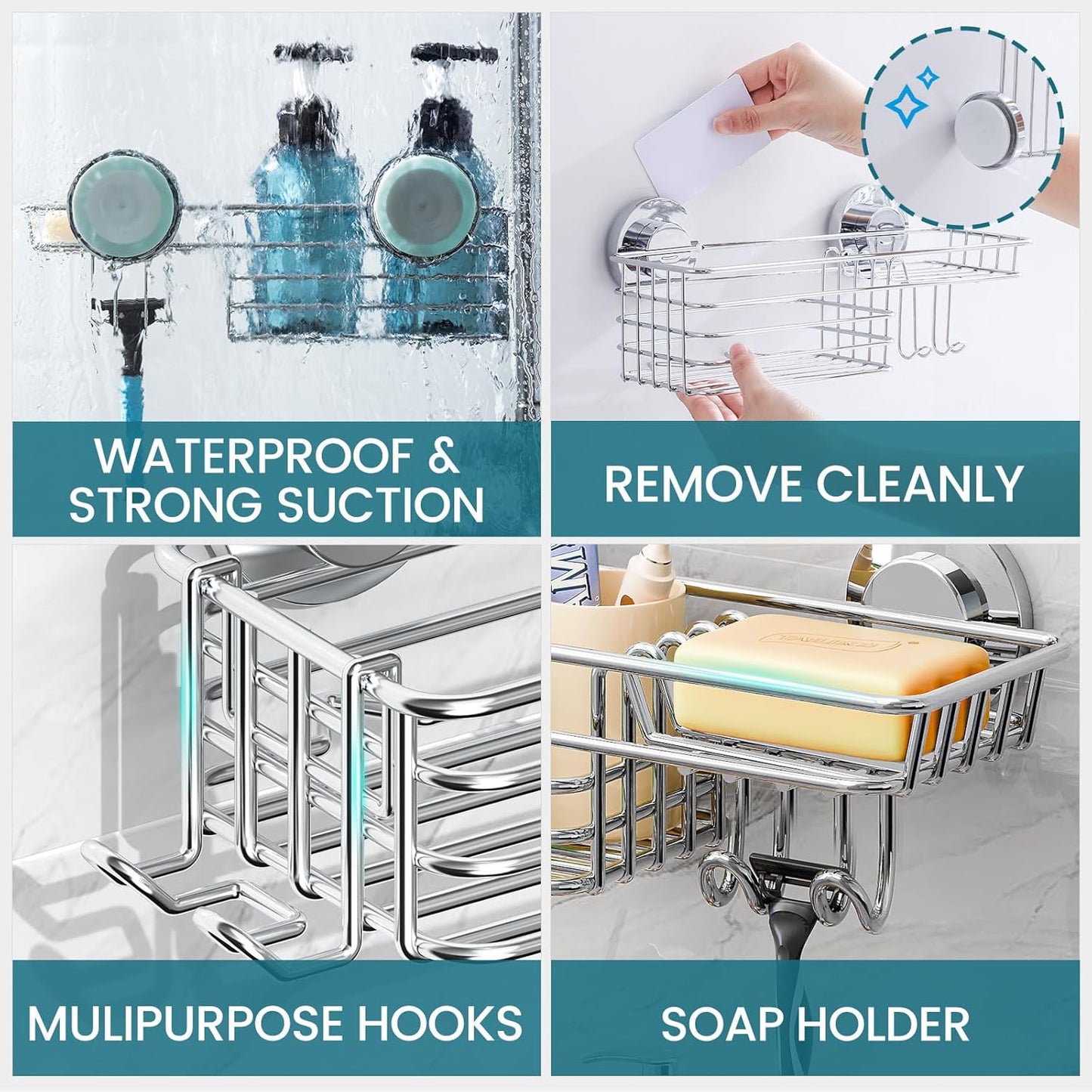 WATERPROOF & STRONG SUCTION

REMOVE CLEANLY

MULIPURPOSE HOOKS

SOAP HOLDER