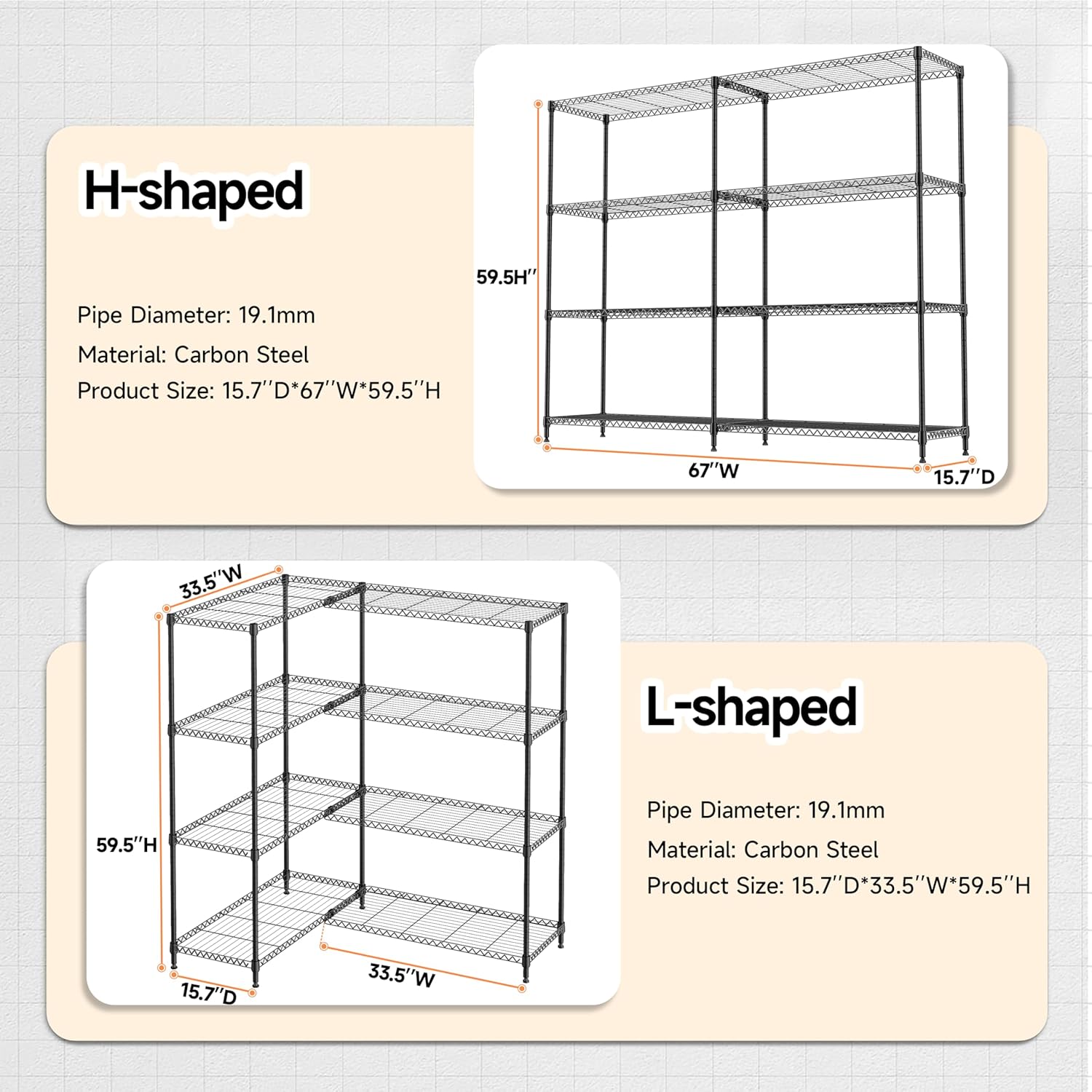 H-shaped

Pipe Diameter: 19.1mm
Material: Carbon Steel
Product Size: 15.7''D*67''W*59.5''H

59.5H''

67''W

15.7''D

33.5''W

59.5''H

15.7''D

33.5''W

L-shaped

Pipe Diameter: 19.1mm
Material: Carbon Steel
Product Size: 15.7''D*33.5''W*59.5''H