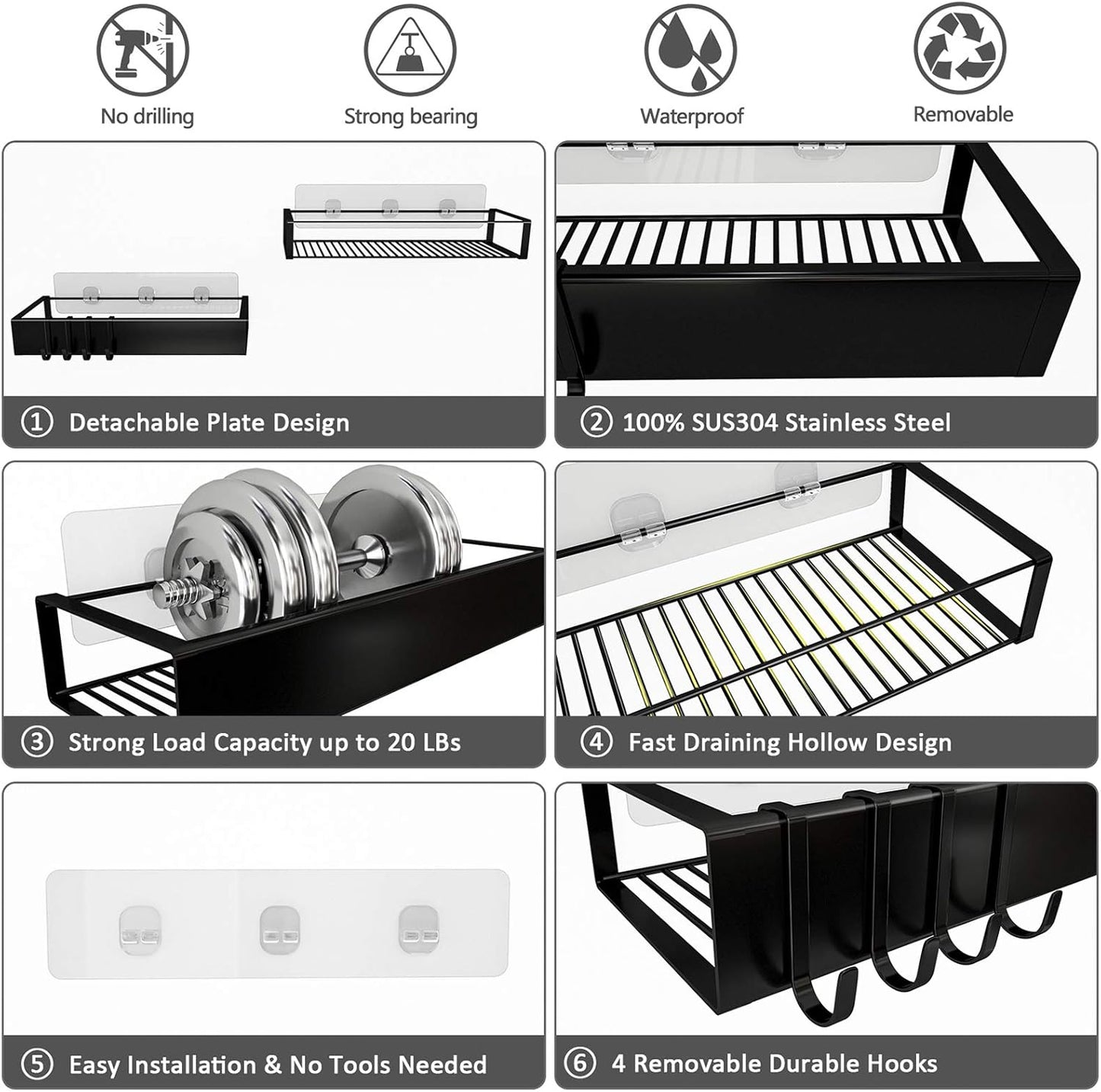 No drilling

Strong bearing

Waterproof

Removable

① Detachable Plate Design

② 100% SUS304 Stainless Steel

③ Strong Load Capacity up to 20 LBs

④ Fast Draining Hollow Design

⑤ Easy Installation & No Tools Needed

⑥ 4 Removable Durable Hooks