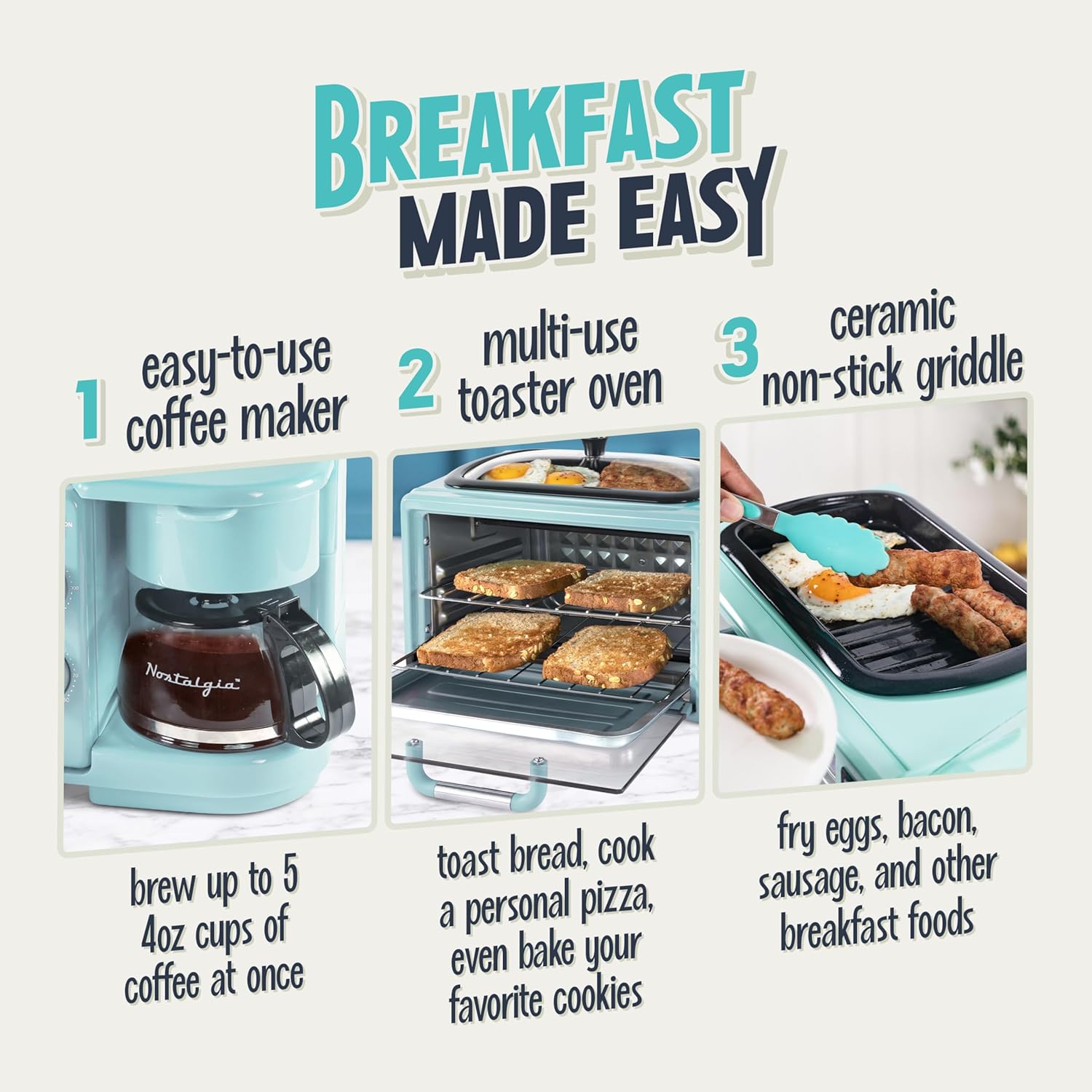 BREAKFAST MADE EASY

1 easy-to-use coffee maker

Nostalgia

brew up to 5 4oz cups of coffee at once

2 multi-use toaster oven

toast bread, cook a personal pizza, even bake your favorite cookies

3 ceramic non-stick griddle

fry eggs, bacon, sausage, and other breakfast foods