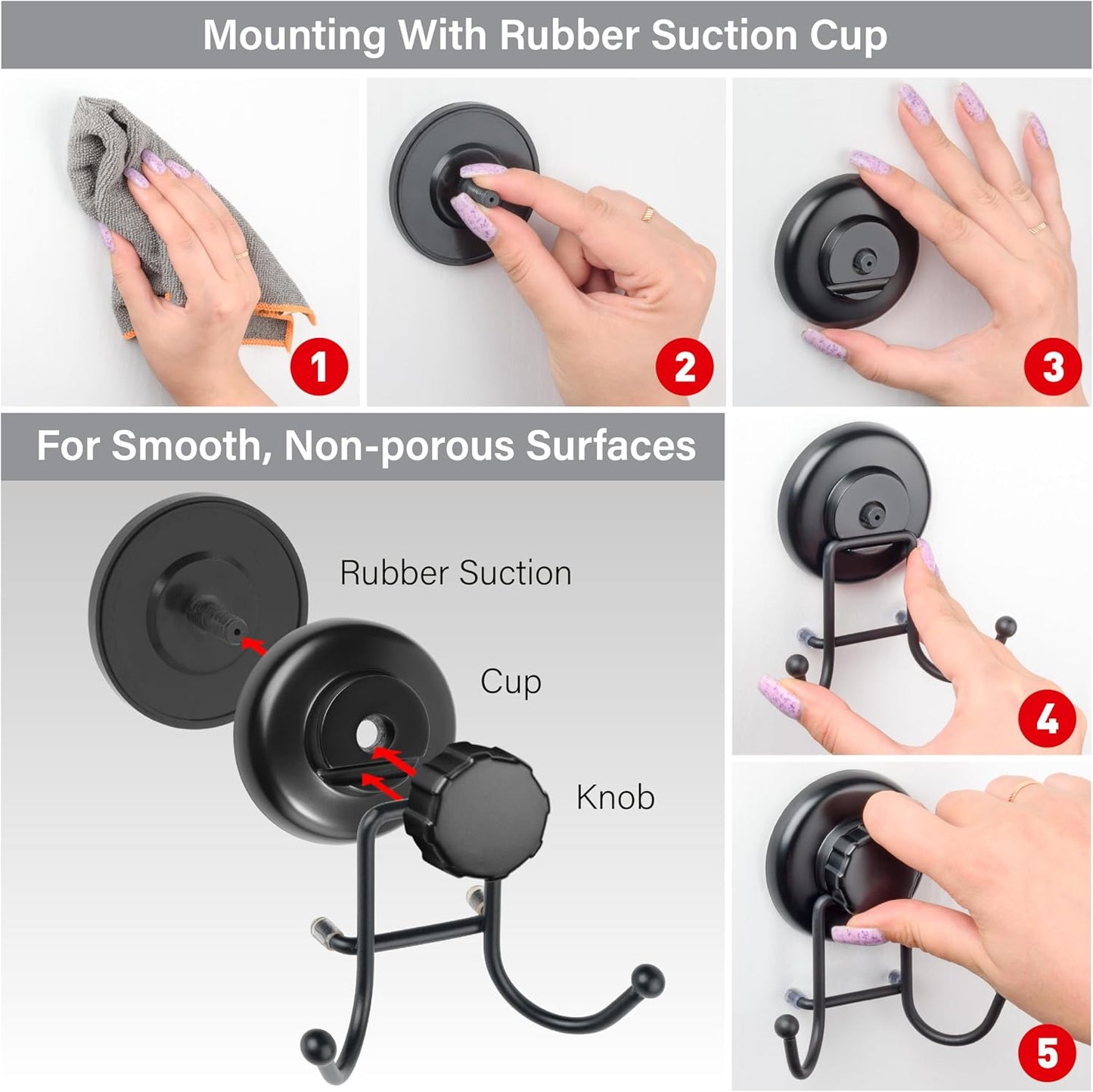 Mounting With Rubber Suction Cup

1

2

3

For Smooth, Non-porous Surfaces

Rubber Suction

Cup

Knob

4

5