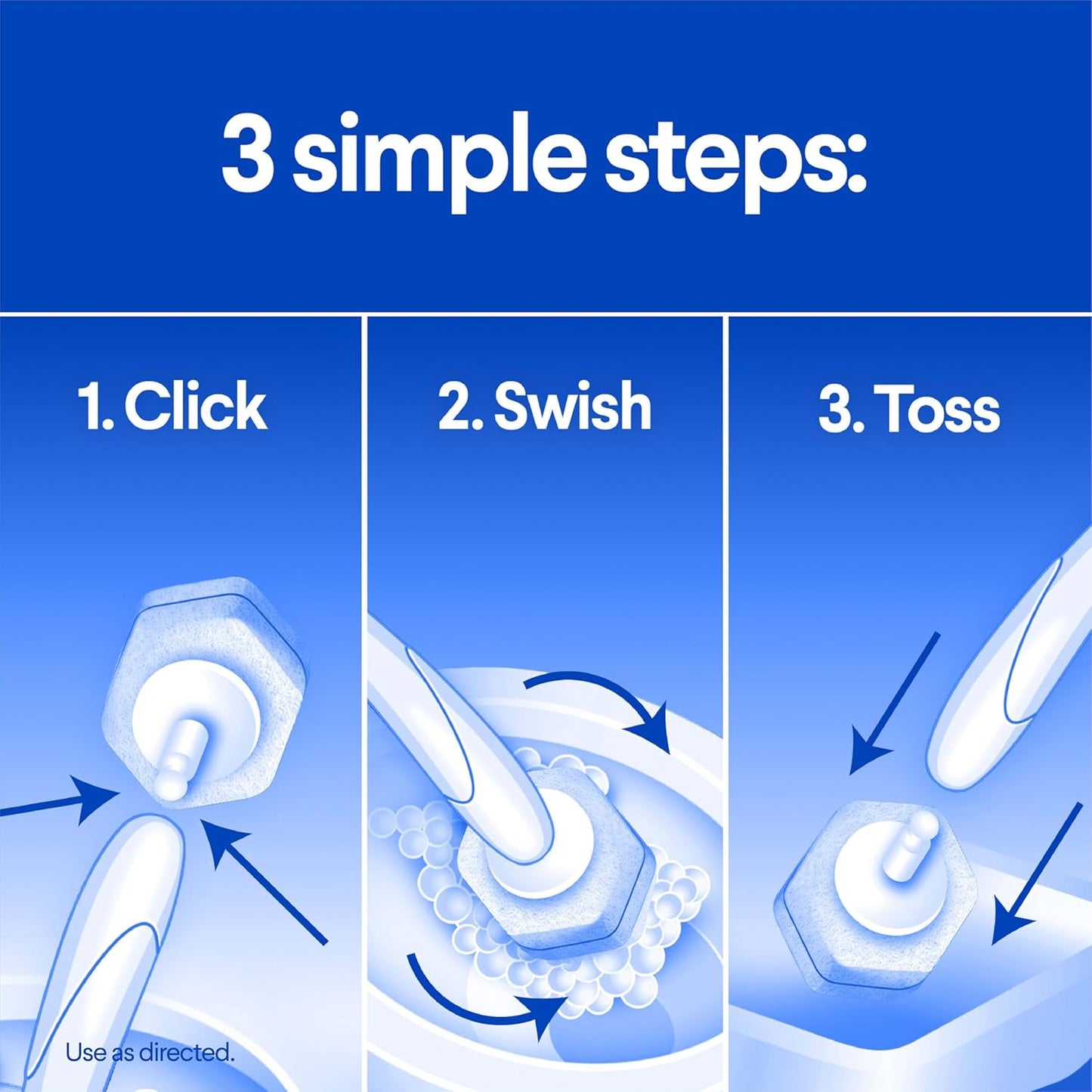 3 simple steps:

1. Click

2. Swish

3. Toss

Use as directed.