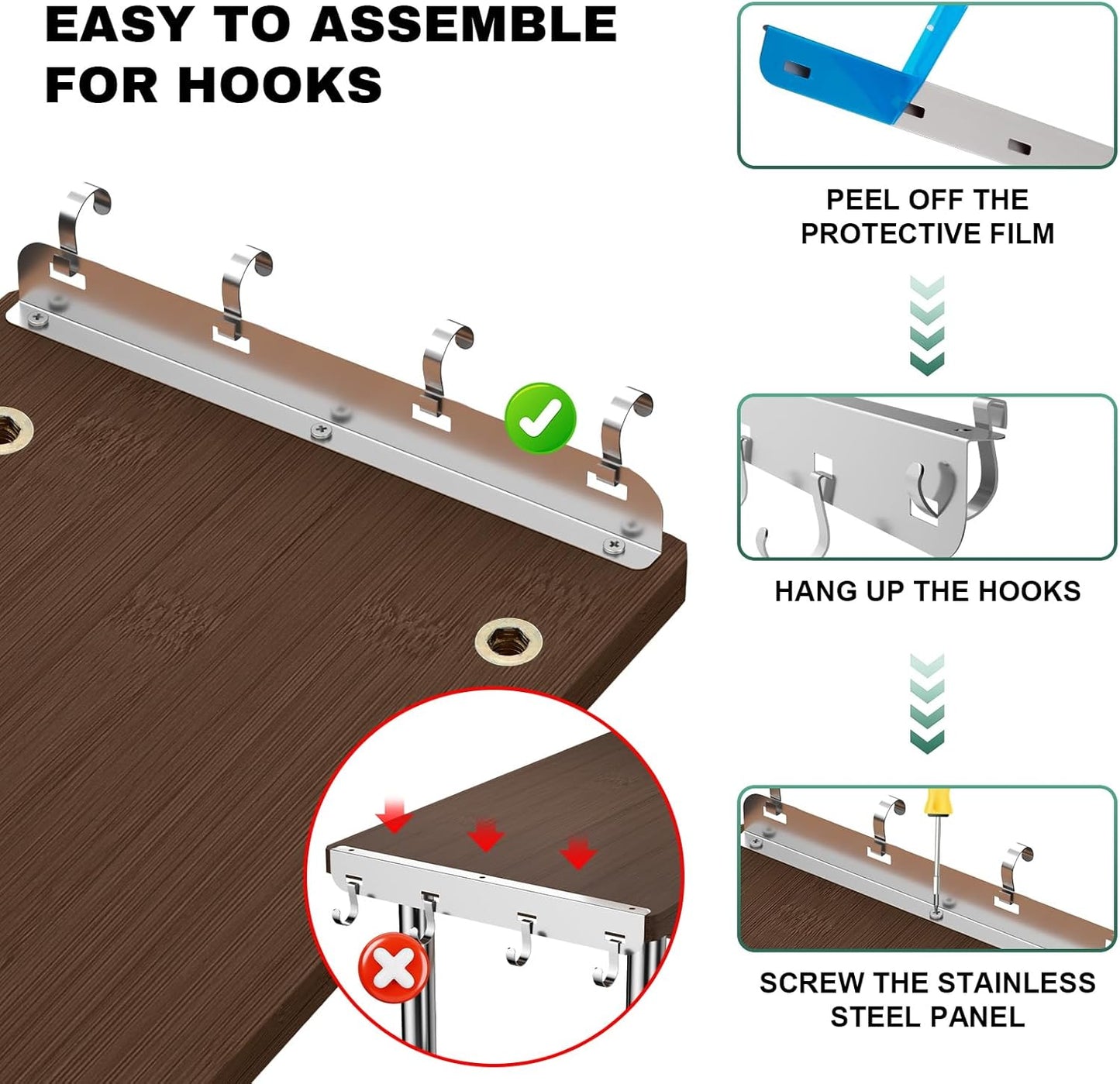 EASY TO ASSEMBLE FOR HOOKS

PEEL OFF THE PROTECTIVE FILM

HANG UP THE HOOKS

SCREW THE STAINLESS STEEL PANEL