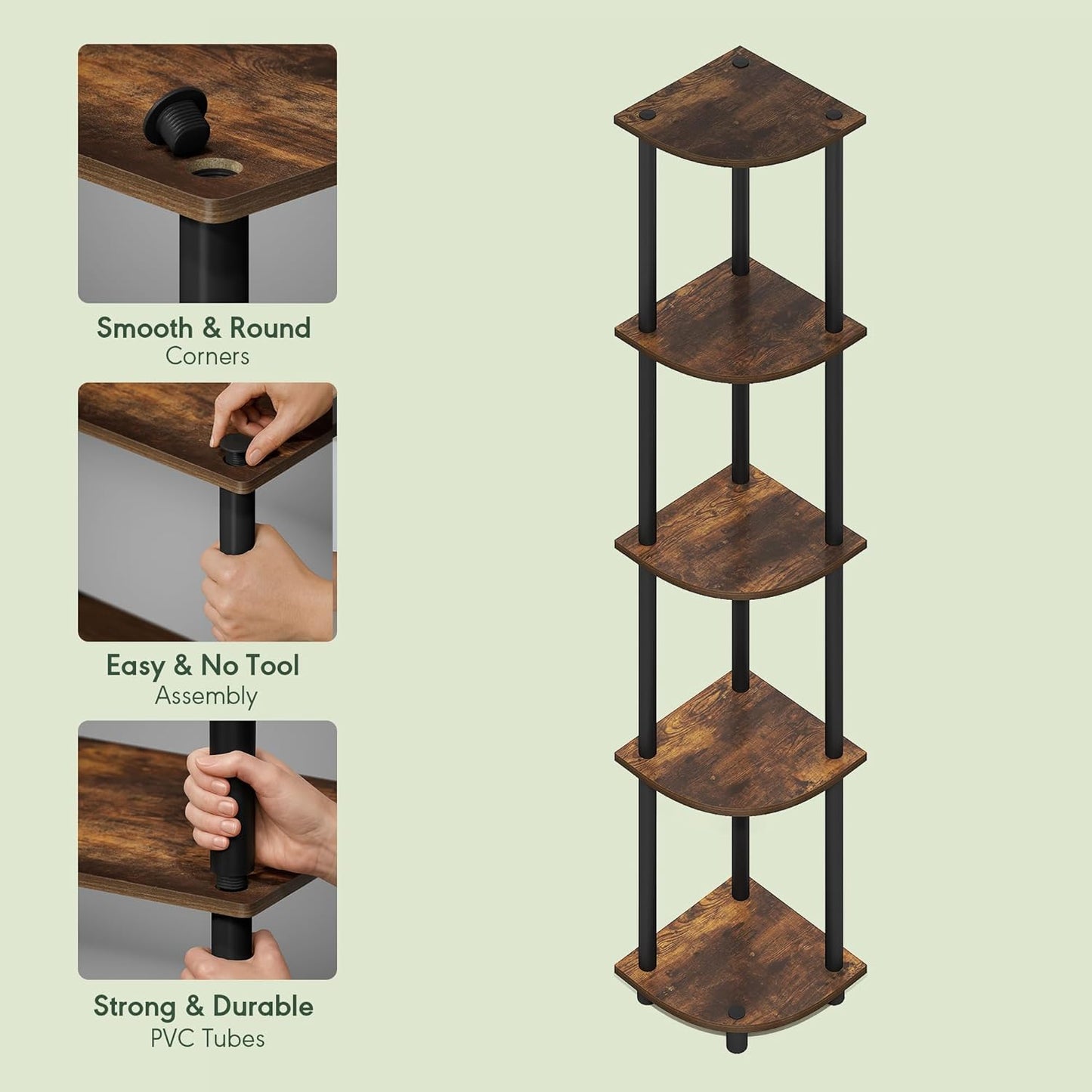 Smooth & Round
Corners

Easy & No Tool
Assembly

Strong & Durable
PVC Tubes