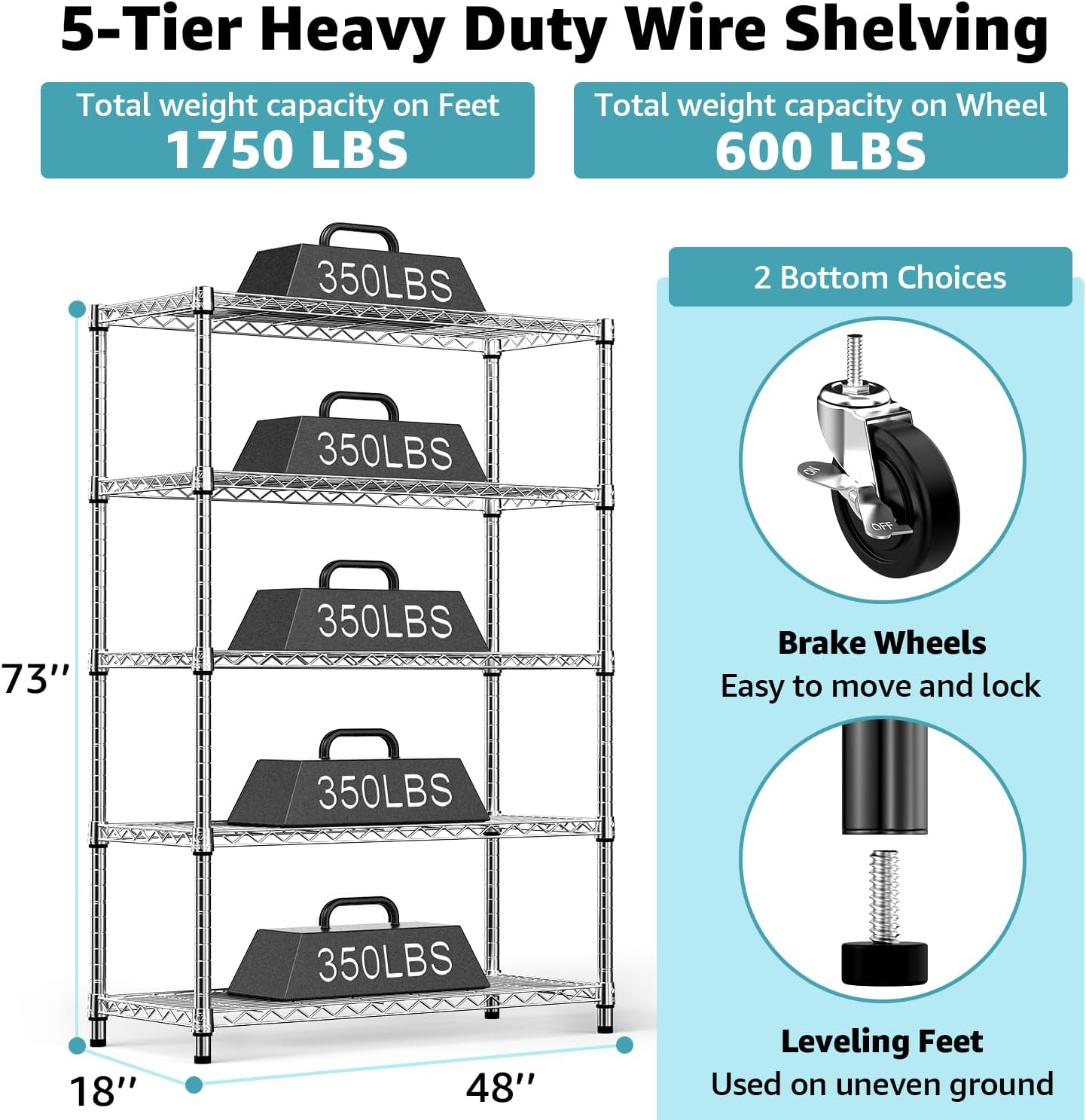 5-Tier Heavy Duty Wire Shelving

Total weight capacity on Feet
1750 LBS

Total weight capacity on Wheel
600 LBS

350LBS

350LBS

350LBS

350LBS

350LBS

73''

18''

48''

2 Bottom Choices

ON

OFF

Brake Wheels
Easy to move and lock

Leveling Feet
Used on uneven ground