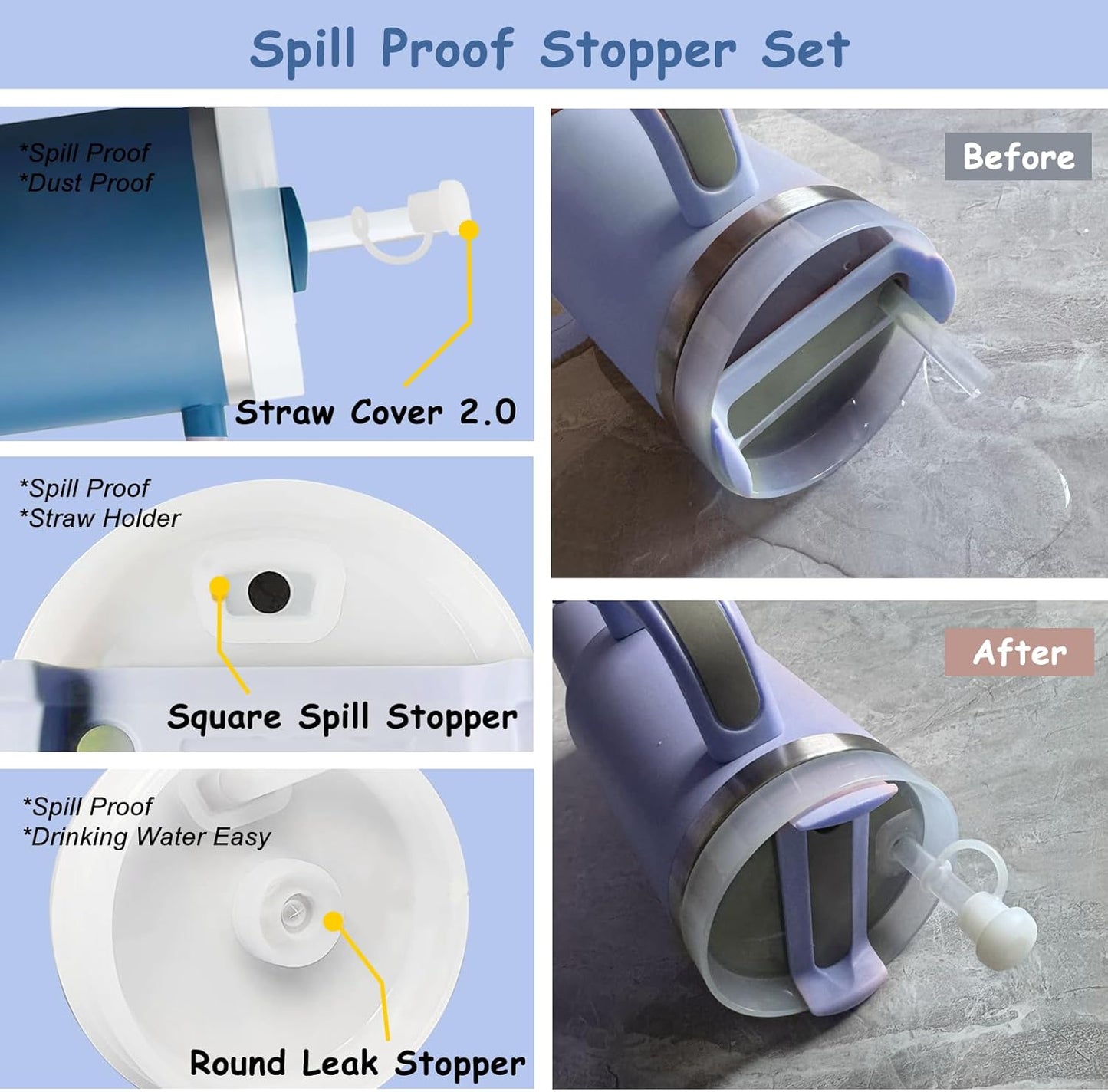 Spill Proof Stopper Set

*Spill Proof
*Dust Proof

Straw Cover 2.0

*Spill Proof
*Straw Holder

Square Spill Stopper

*Spill Proof
*Drinking Water Easy

Round Leak Stopper

Before

After