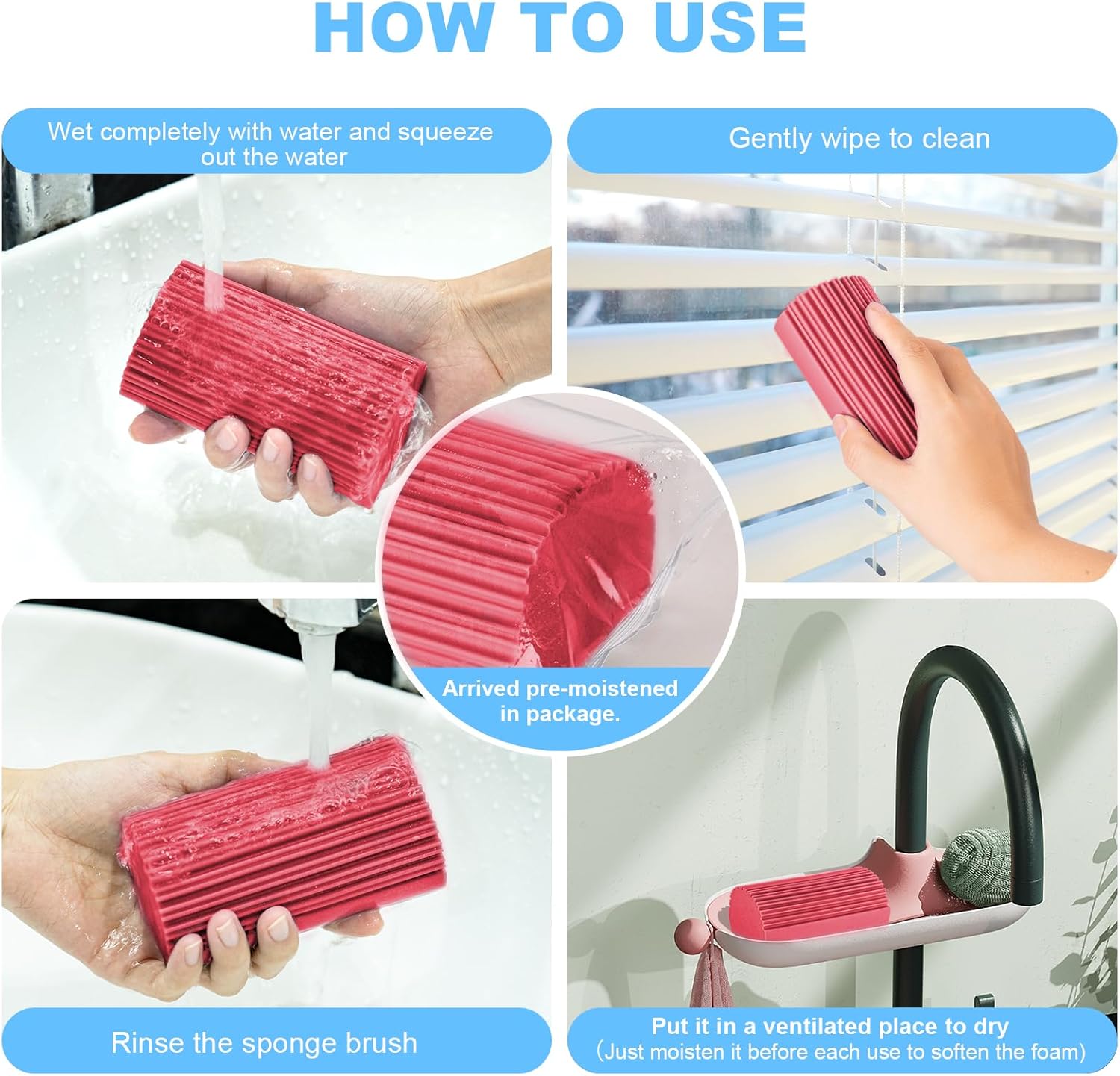 HOW TO USE

Wet completely with water and squeeze out the water

Gently wipe to clean

Arrived pre-moistened in package.

Rinse the sponge brush

Put it in a ventilated place to dry
(Just moisten it before each use to soften the foam)