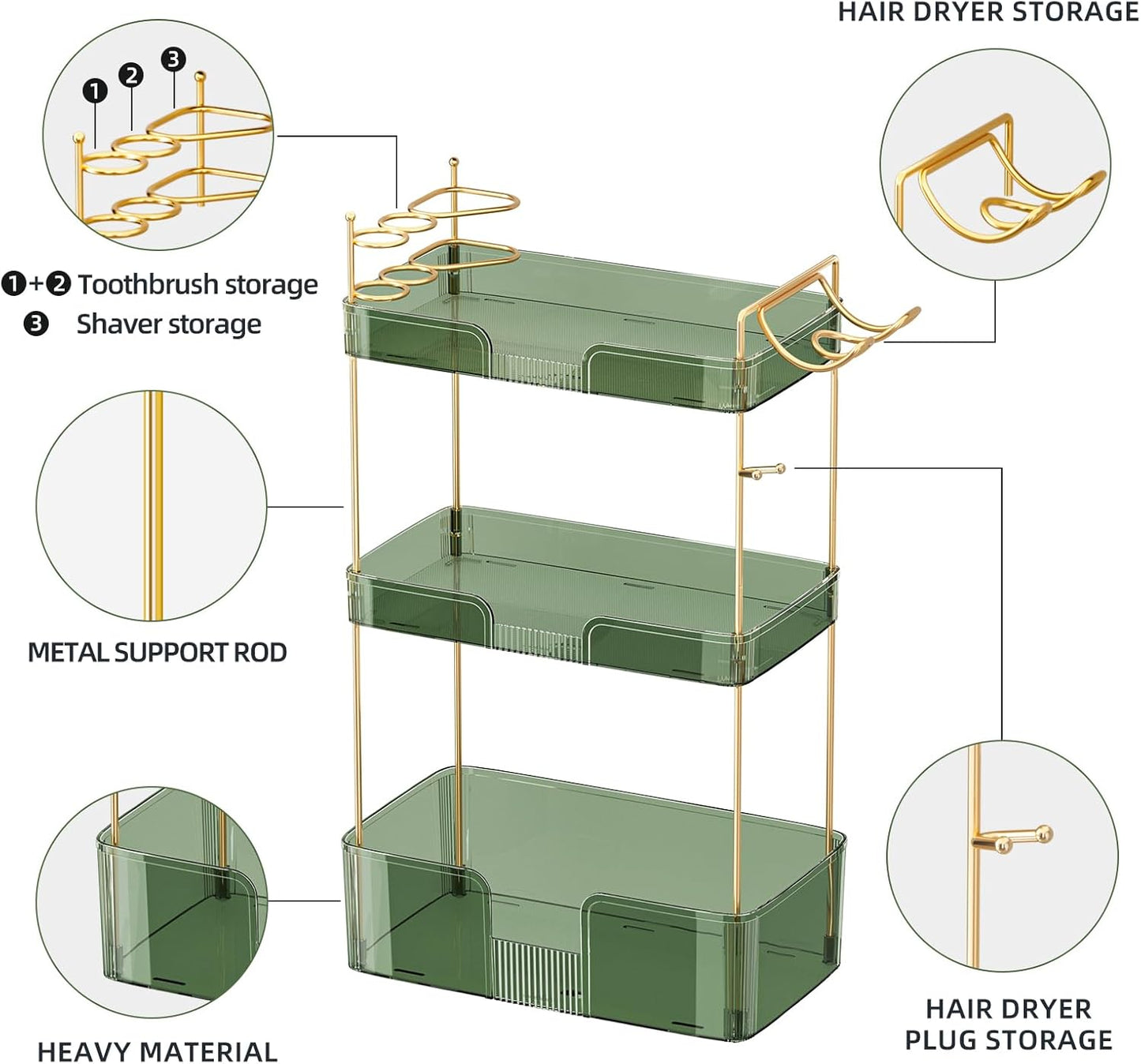 HAIR DRYER STORAGE

❶ ❷ ❸

❶+❷ Toothbrush storage
❸ Shaver storage

METAL SUPPORT ROD

HEAVY MATERIAL

HAIR DRYER PLUG STORAGE