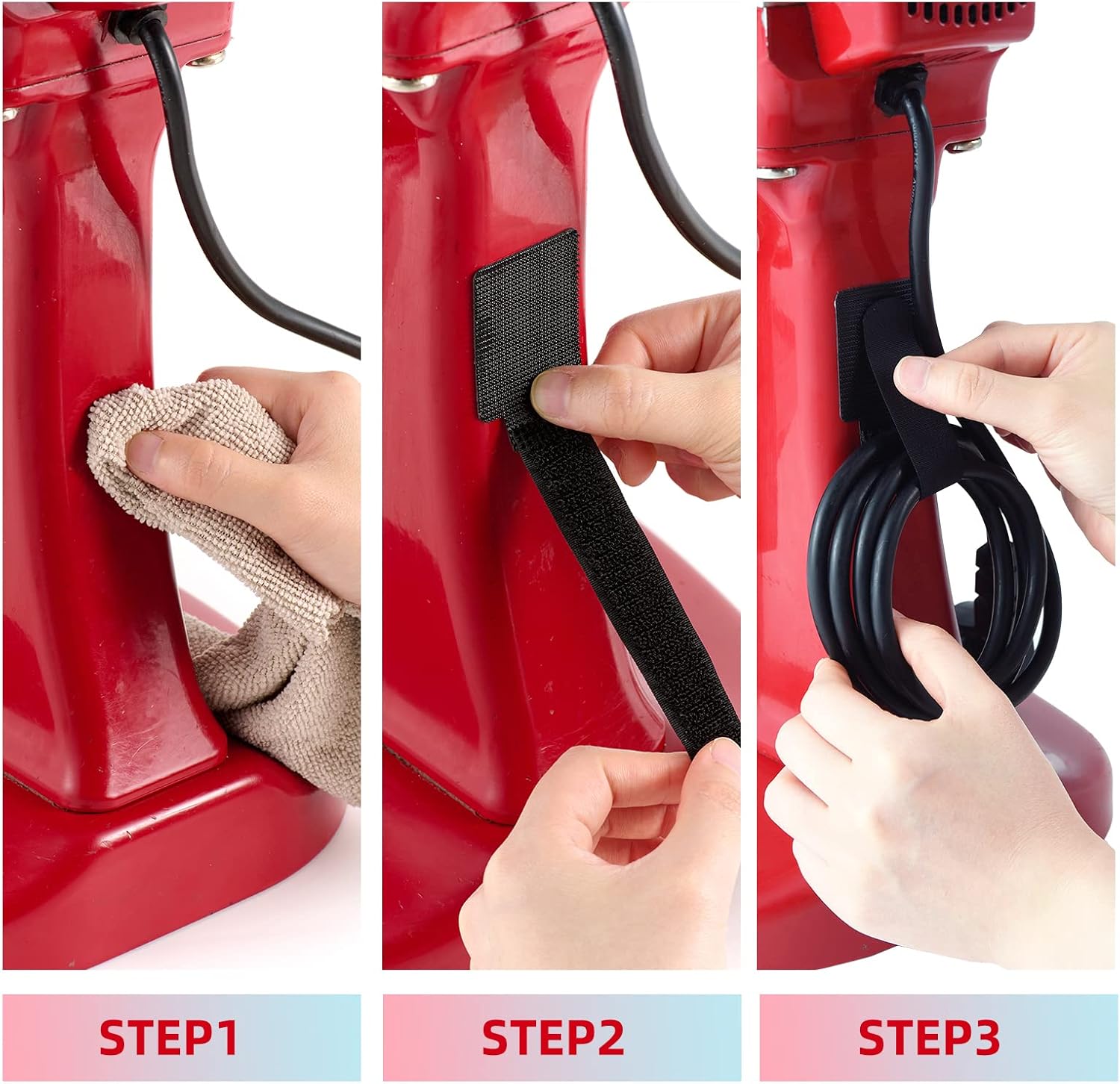 STEP1

STEP2

STEP3