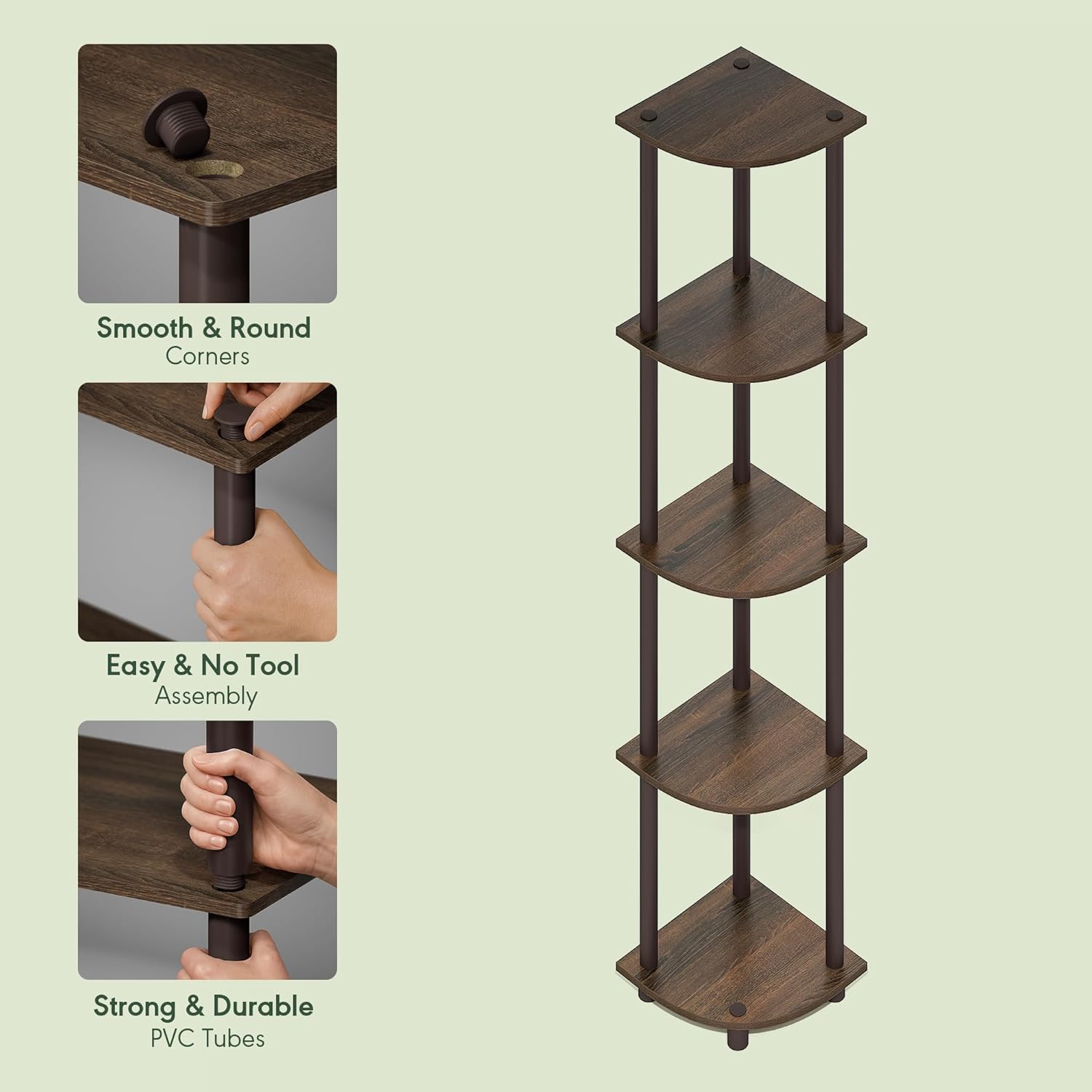 Smooth & Round
Corners

Easy & No Tool
Assembly

Strong & Durable
PVC Tubes