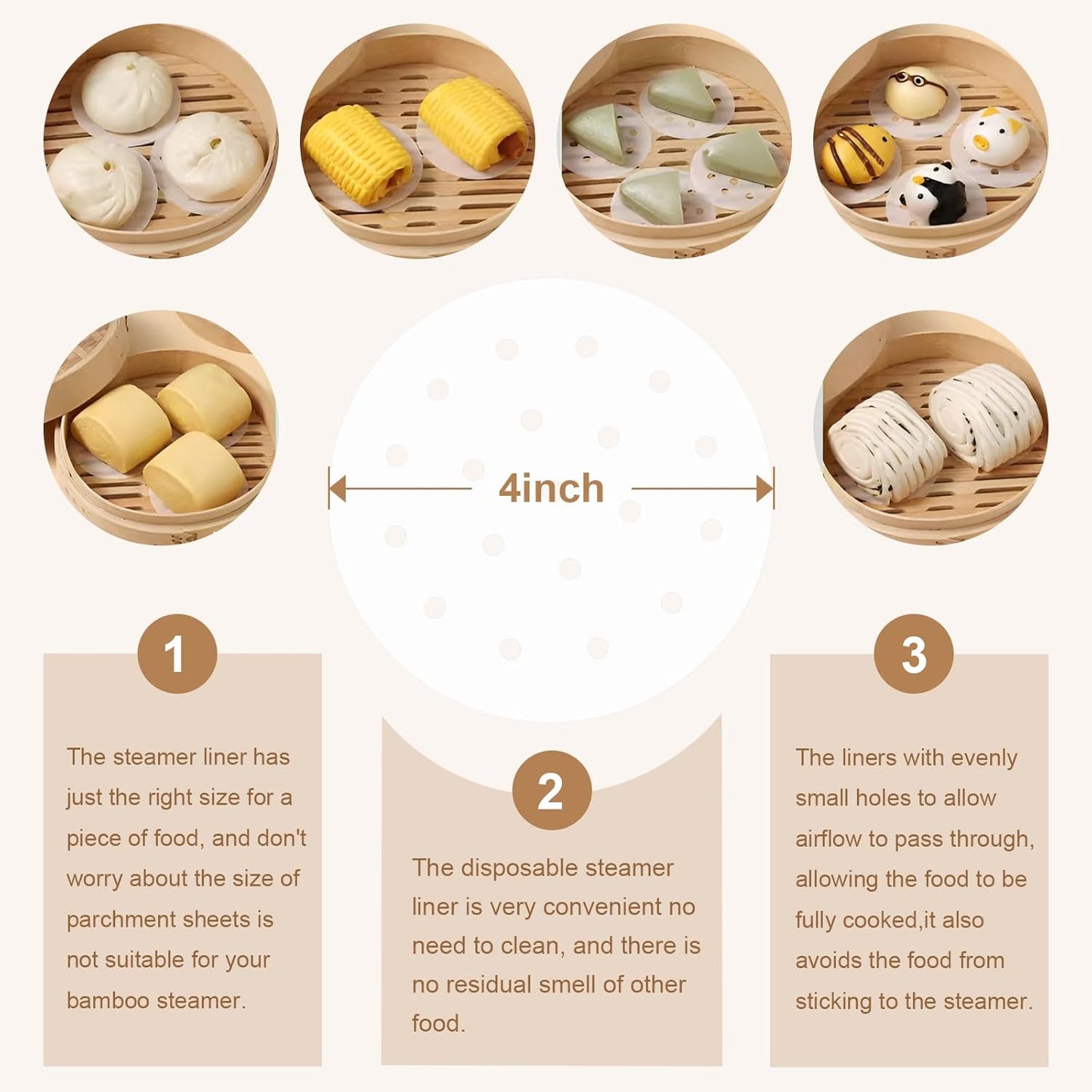 4inch

1

The steamer liner has just the right size for a piece of food, and don't worry about the size of parchment sheets is not suitable for your bamboo steamer.

2

The disposable steamer liner is very convenient no need to clean, and there is no residual smell of other food.

3

The liners with evenly small holes to allow airflow to pass through, allowing the food to be fully cooked,it also avoids the food from sticking to the steamer.