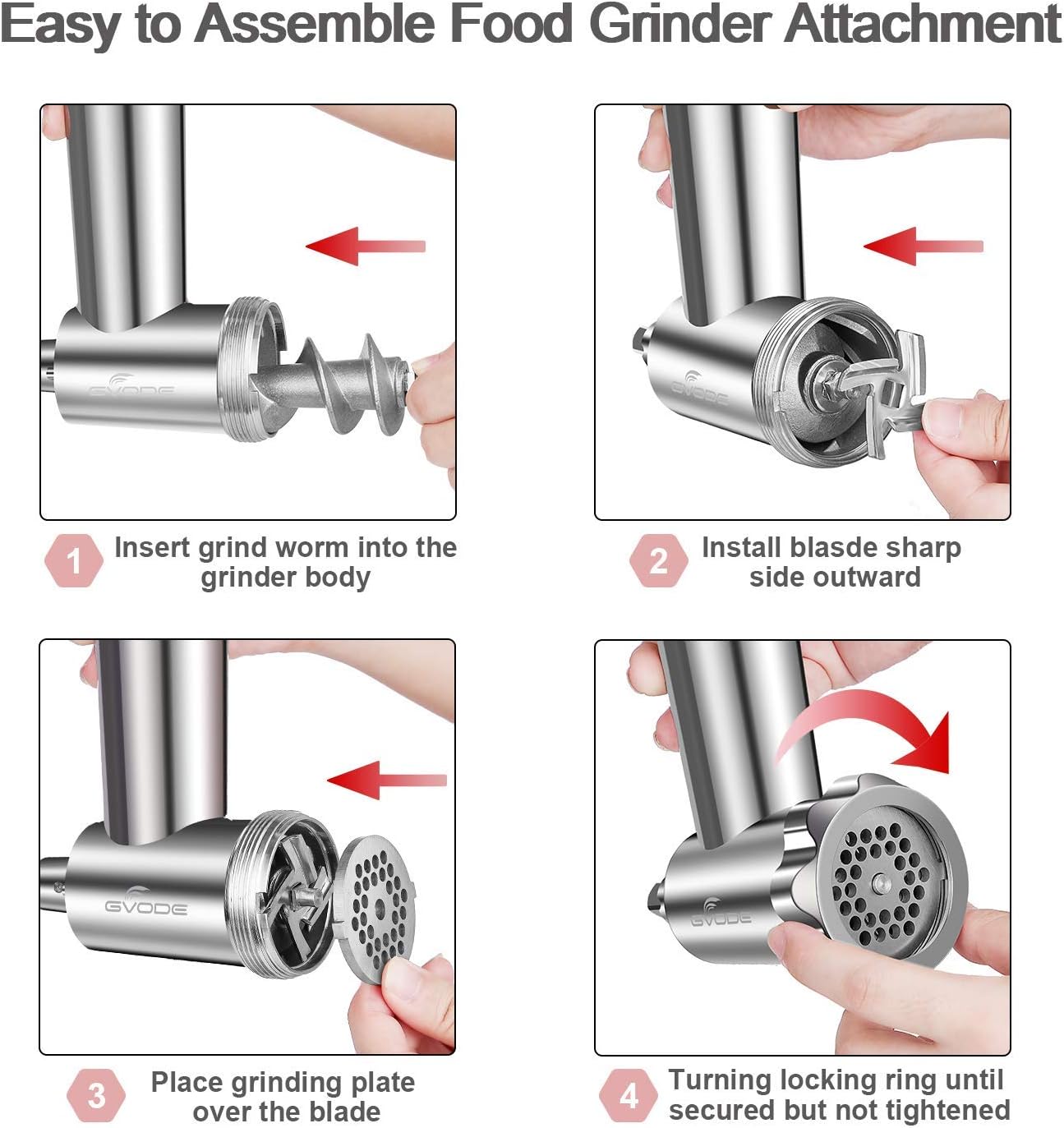 Easy to Assemble Food Grinder Attachment

GVODE

1 Insert grind worm into the grinder body

GVODE

2 Install blasde sharp side outward

GVODE

3 Place grinding plate over the blade

GVODE

4 Turning locking ring until secured but not tightened