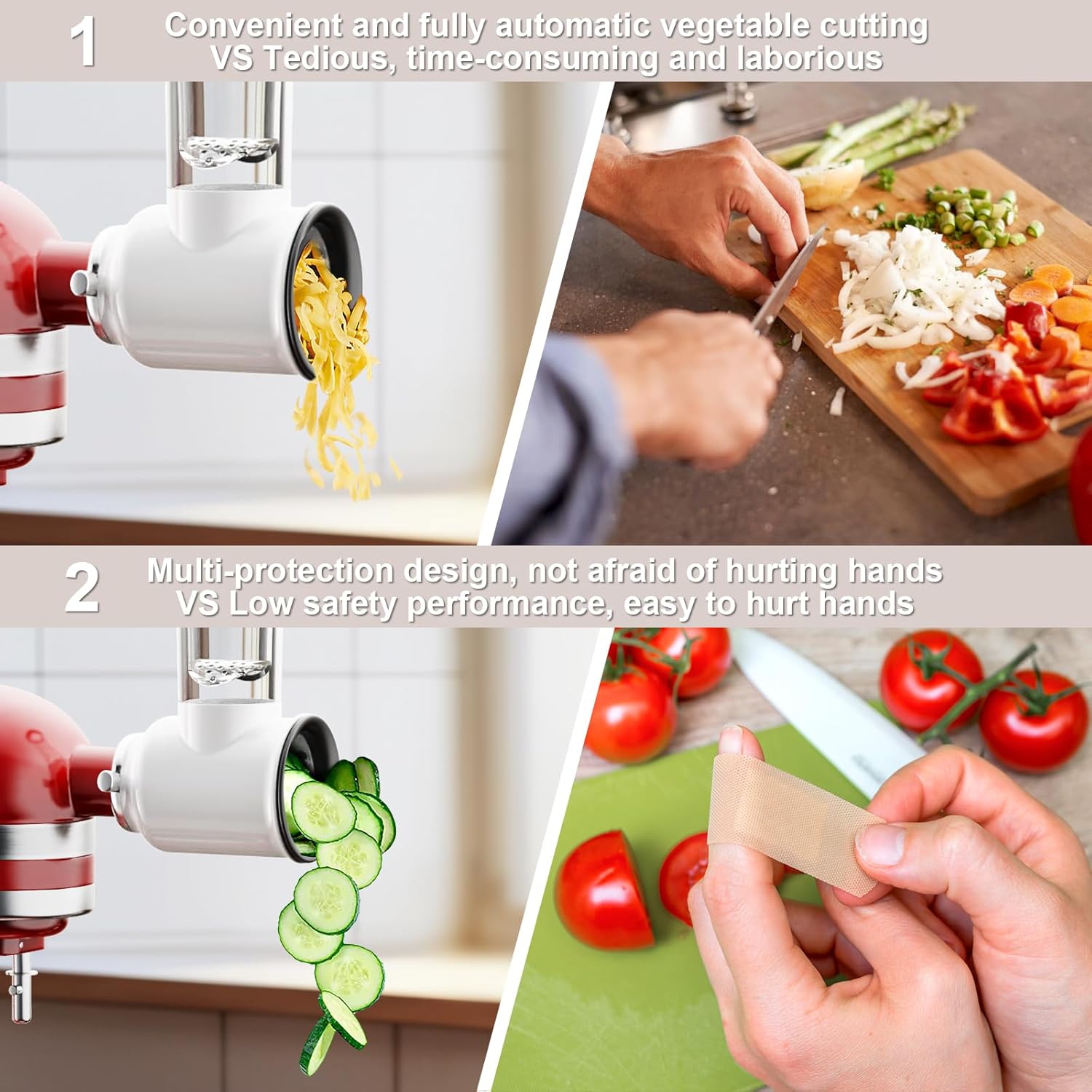 1 Convenient and fully automatic vegetable cutting
VS Tedious, time-consuming and laborious

2 Multi-protection design, not afraid of hurting hands
VS Low safety performance, easy to hurt hands