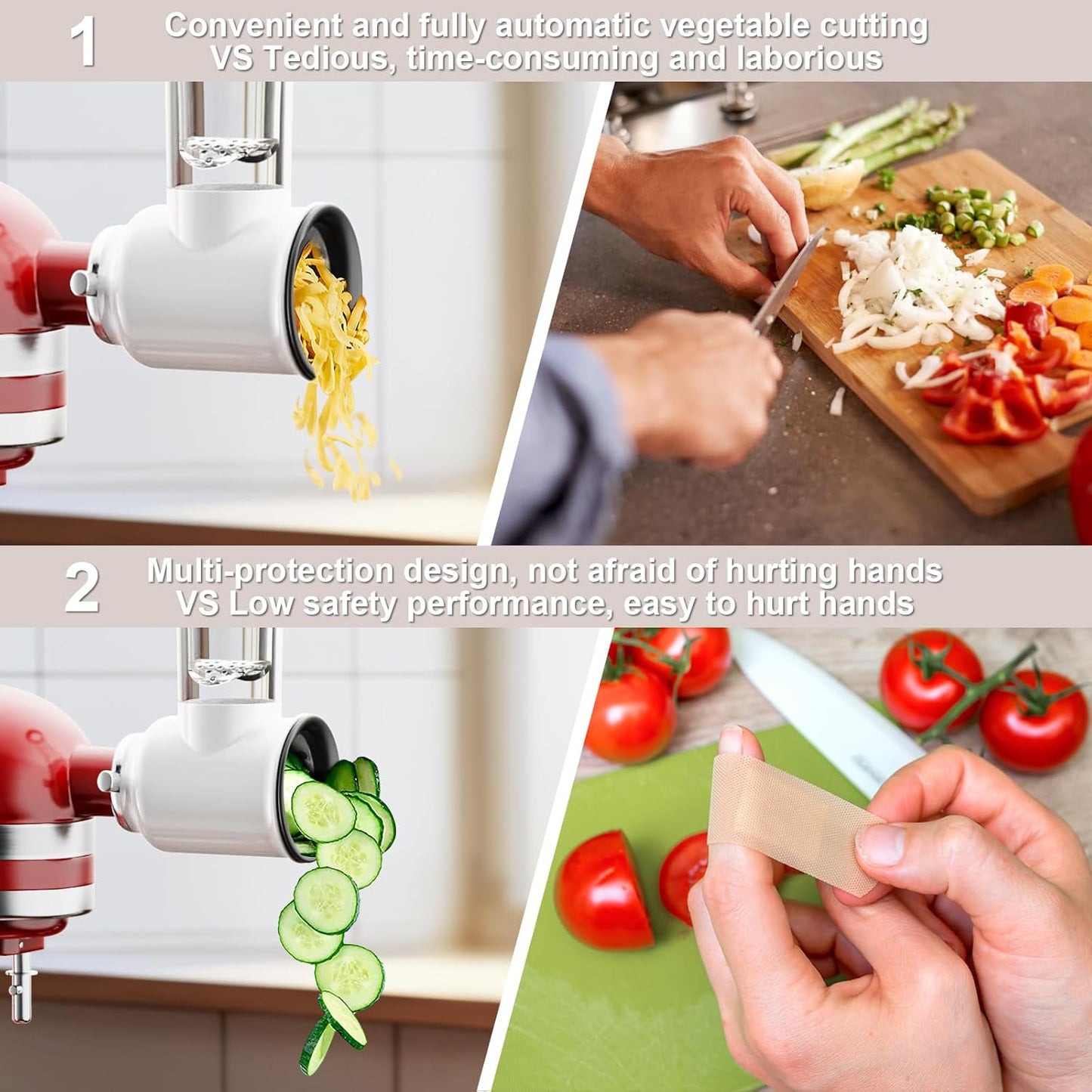 1
Convenient and fully automatic vegetable cutting
VS Tedious, time-consuming and laborious

2
Multi-protection design, not afraid of hurting hands
VS Low safety performance, easy to hurt hands