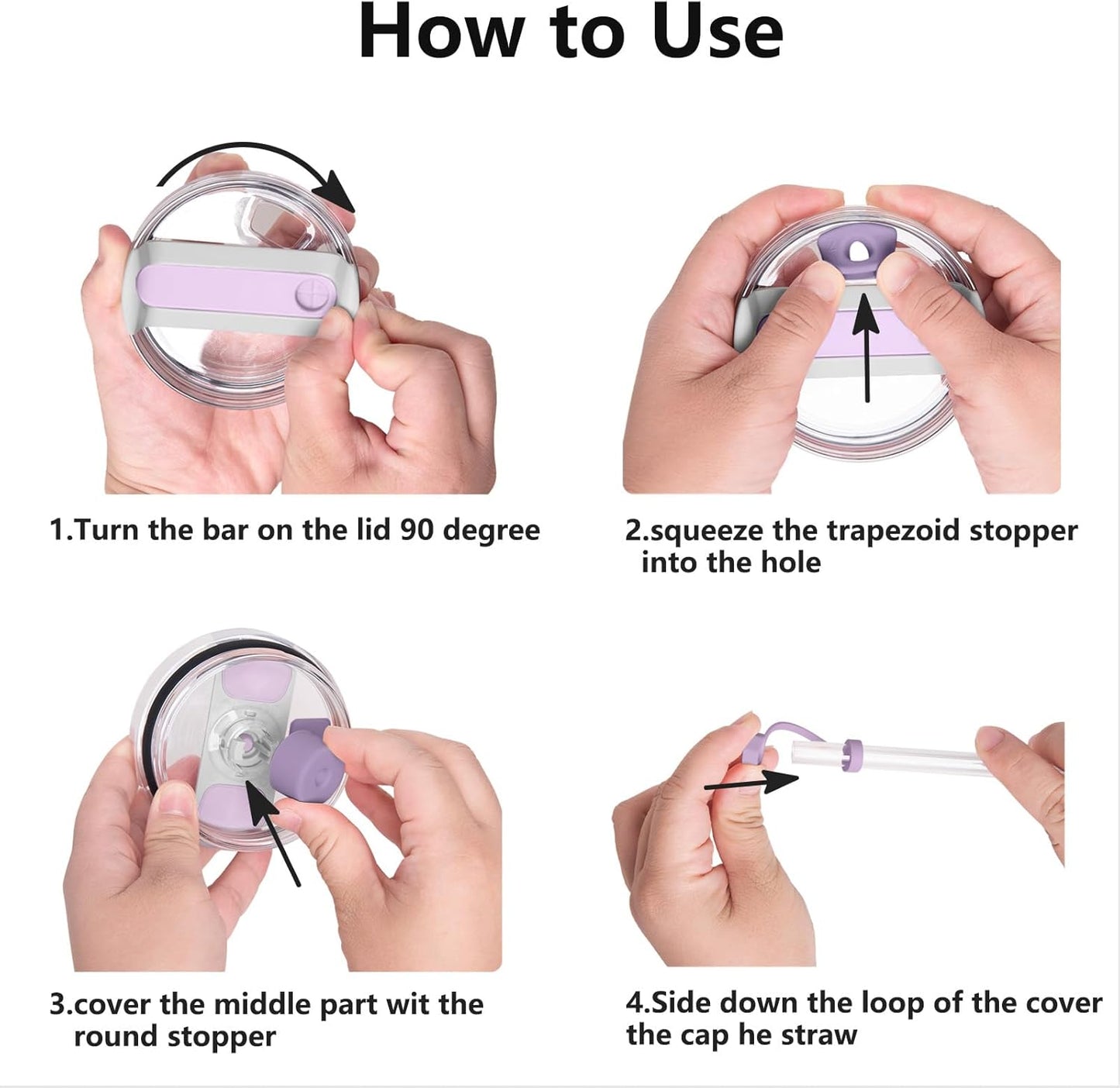 How to Use

1.Turn the bar on the lid 90 degree

2.squeeze the trapezoid stopper into the hole

3.cover the middle part wit the round stopper

4.Side down the loop of the cover the cap he straw