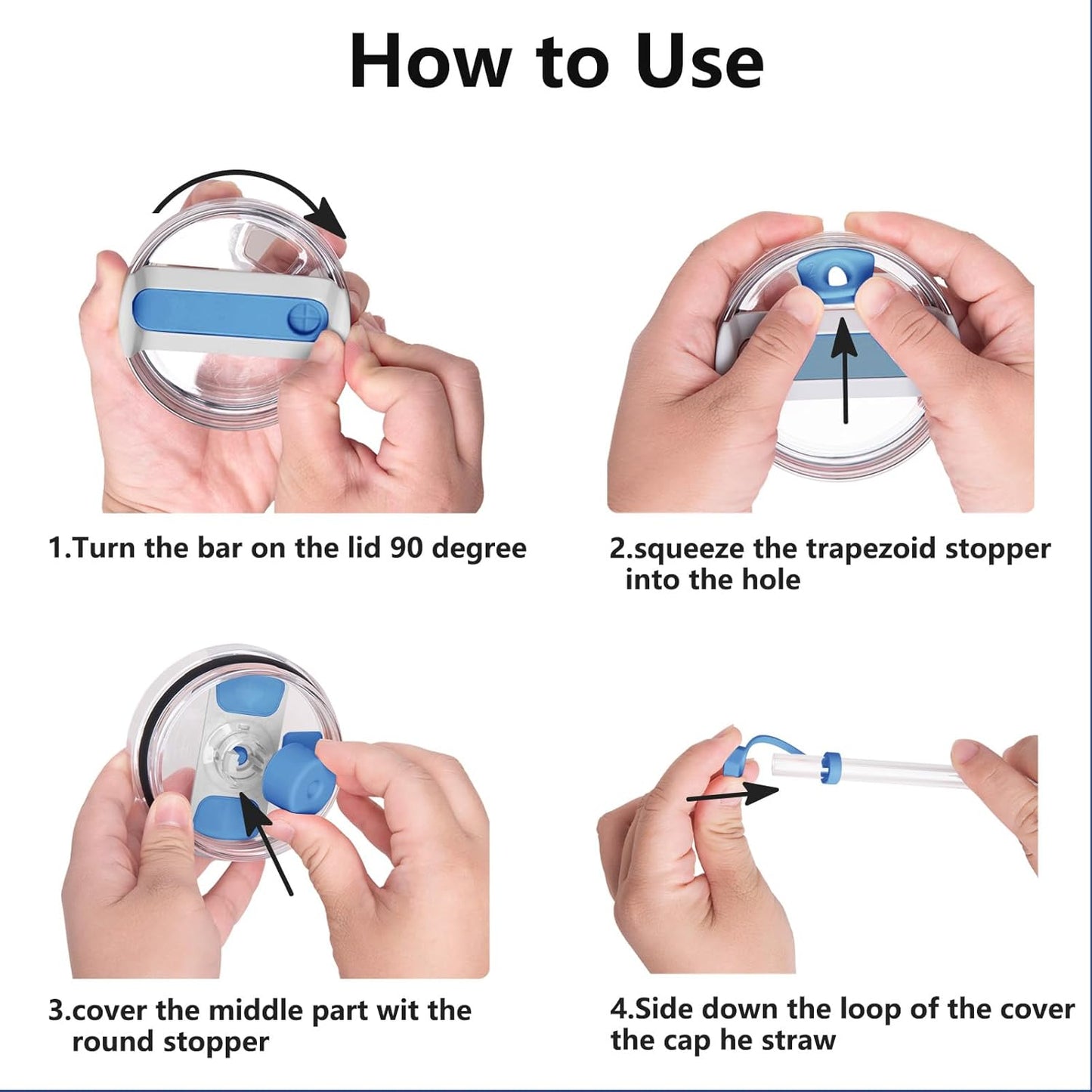 How to Use

1.Turn the bar on the lid 90 degree

2.squeeze the trapezoid stopper into the hole

3.cover the middle part wit the round stopper

4.Side down the loop of the cover the cap he straw