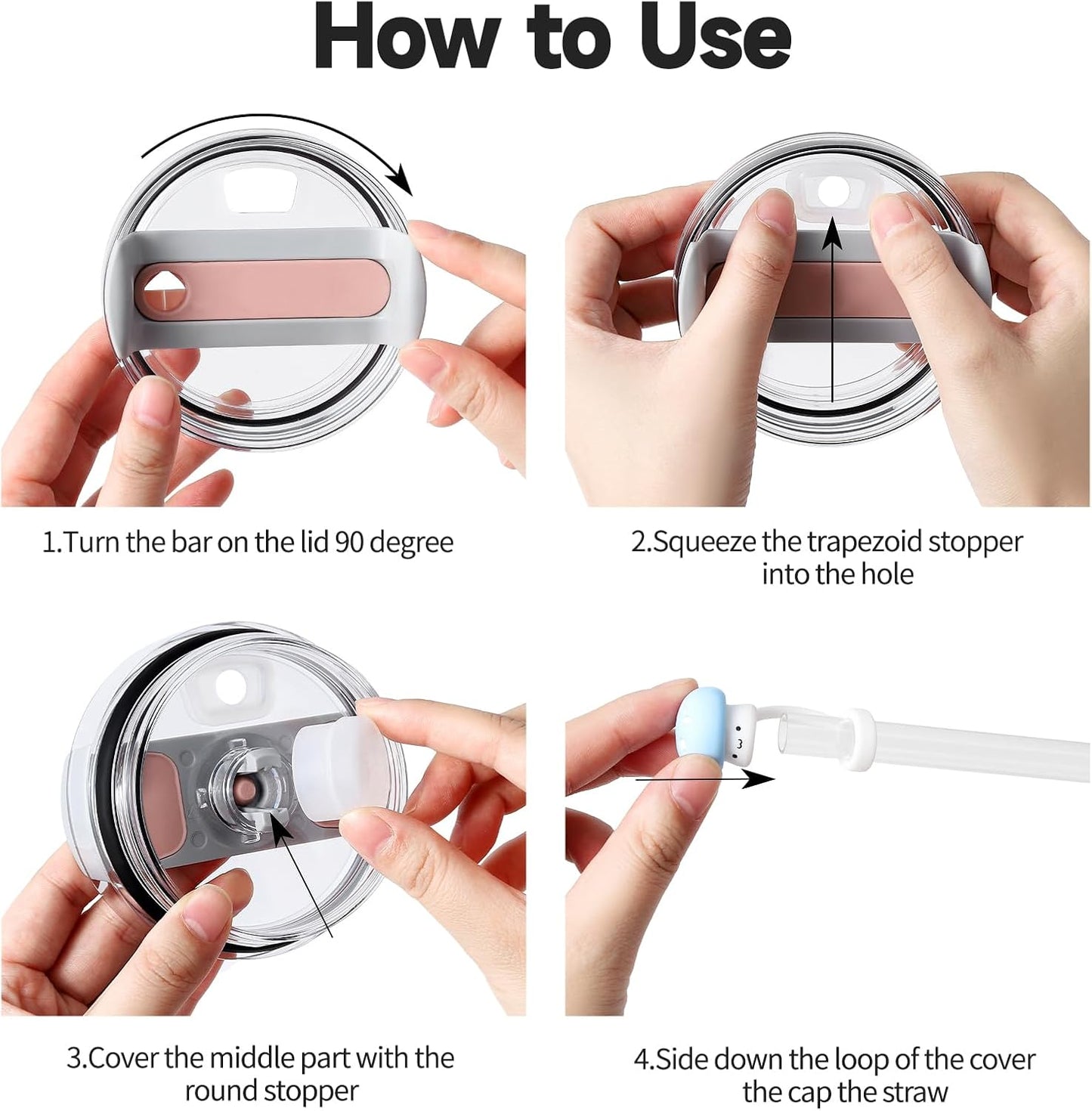 How to Use

1.Turn the bar on the lid 90 degree

2.Squeeze the trapezoid stopper into the hole

3.Cover the middle part with the round stopper

4.Side down the loop of the cover the cap the straw