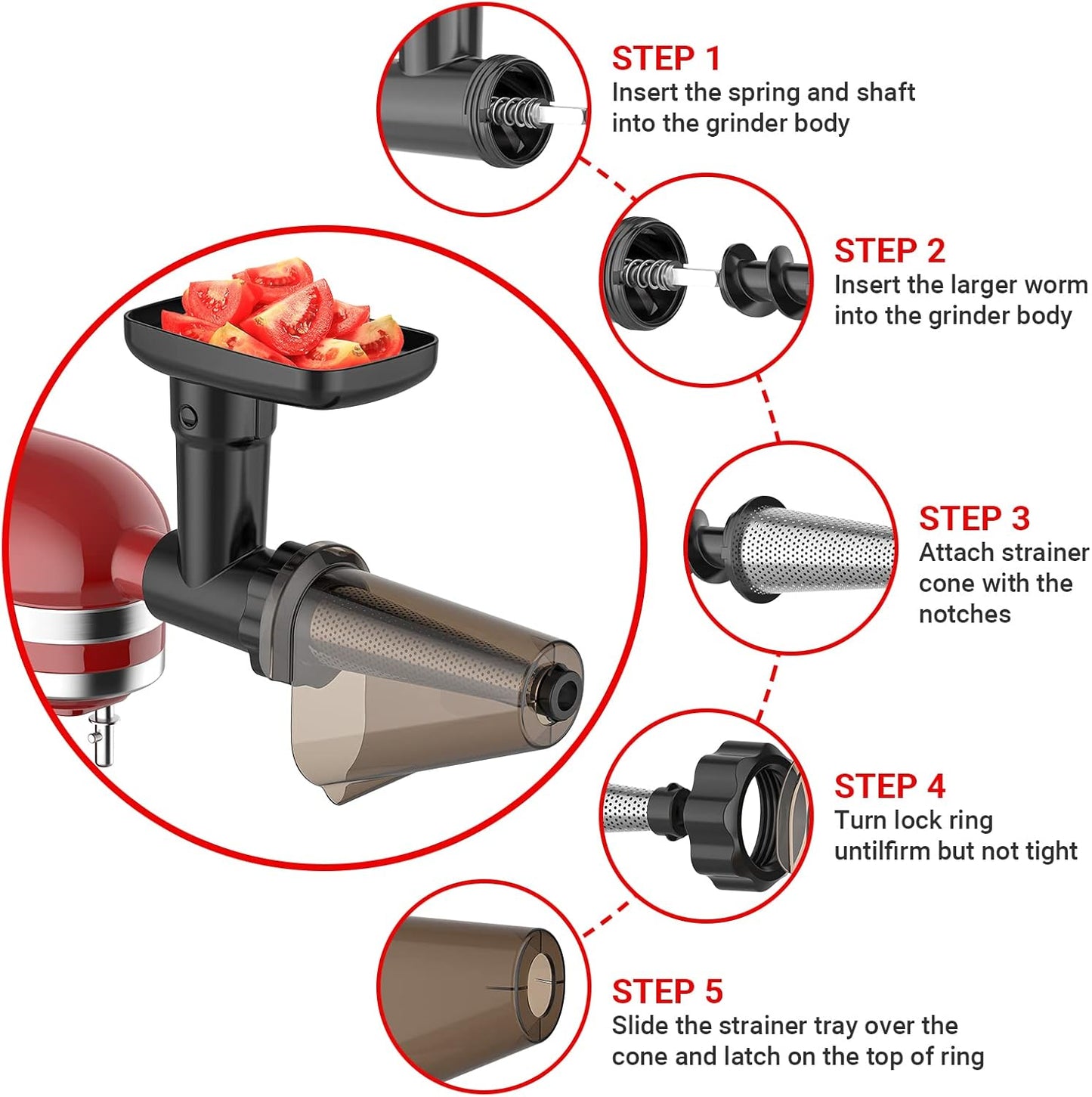 STEP 1
Insert the spring and shaft into the grinder body

STEP 2
Insert the larger worm into the grinder body

STEP 3
Attach strainer cone with the notches

STEP 4
Turn lock ring untilfirm but not tight

STEP 5
Slide the strainer tray over the cone and latch on the top of ring