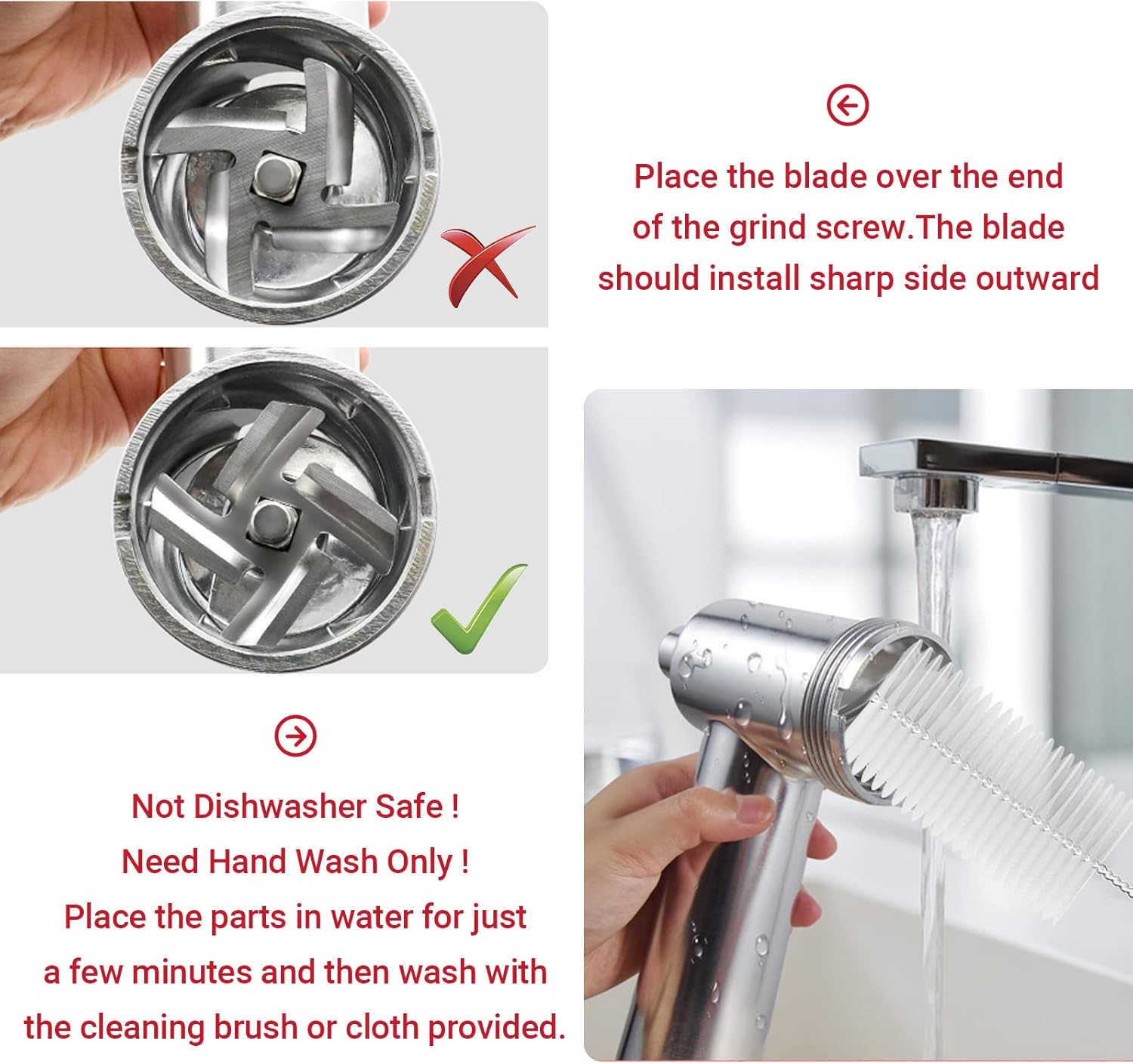 Place the blade over the end of the grind screw.The blade should install sharp side outward

Not Dishwasher Safe !
Need Hand Wash Only !
Place the parts in water for just a few minutes and then wash with the cleaning brush or cloth provided.