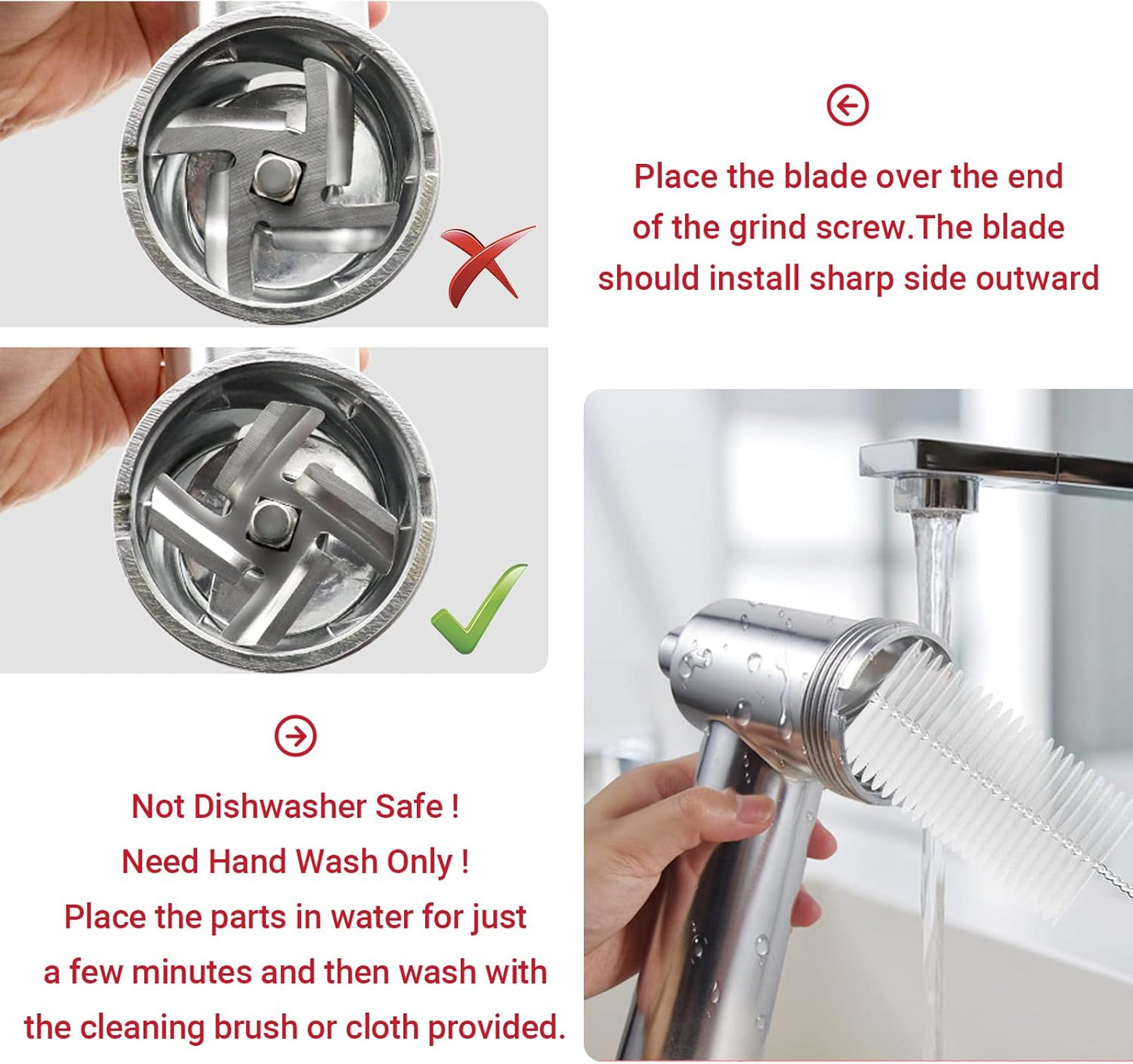 Place the blade over the end of the grind screw.The blade should install sharp side outward

Not Dishwasher Safe !
Need Hand Wash Only !
Place the parts in water for just a few minutes and then wash with the cleaning brush or cloth provided.