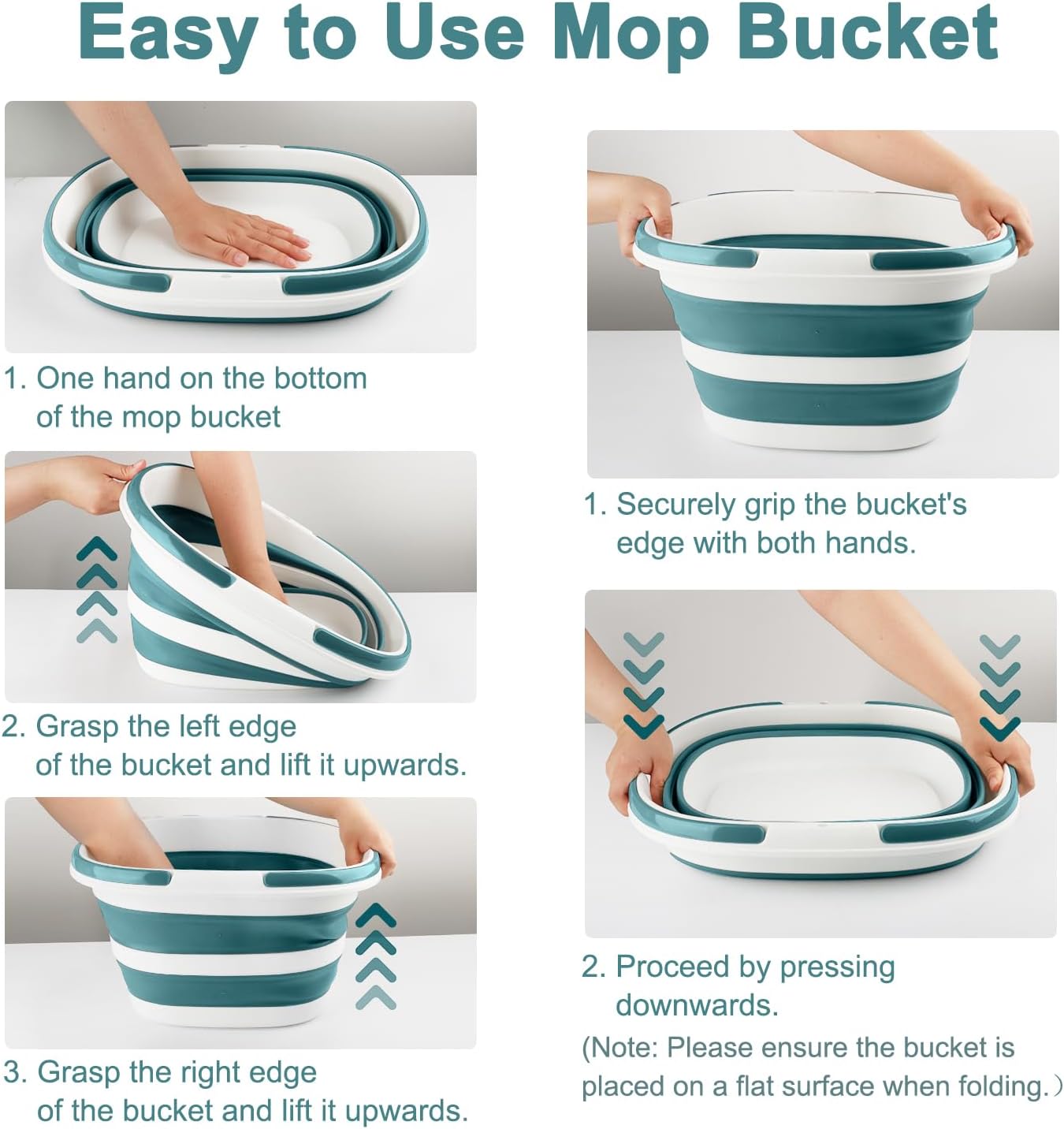 Easy to Use Mop Bucket

1. One hand on the bottom of the mop bucket

2. Grasp the left edge of the bucket and lift it upwards.

3. Grasp the right edge of the bucket and lift it upwards.

1. Securely grip the bucket's edge with both hands.

2. Proceed by pressing downwards.

(Note: Please ensure the bucket is placed on a flat surface when folding.)