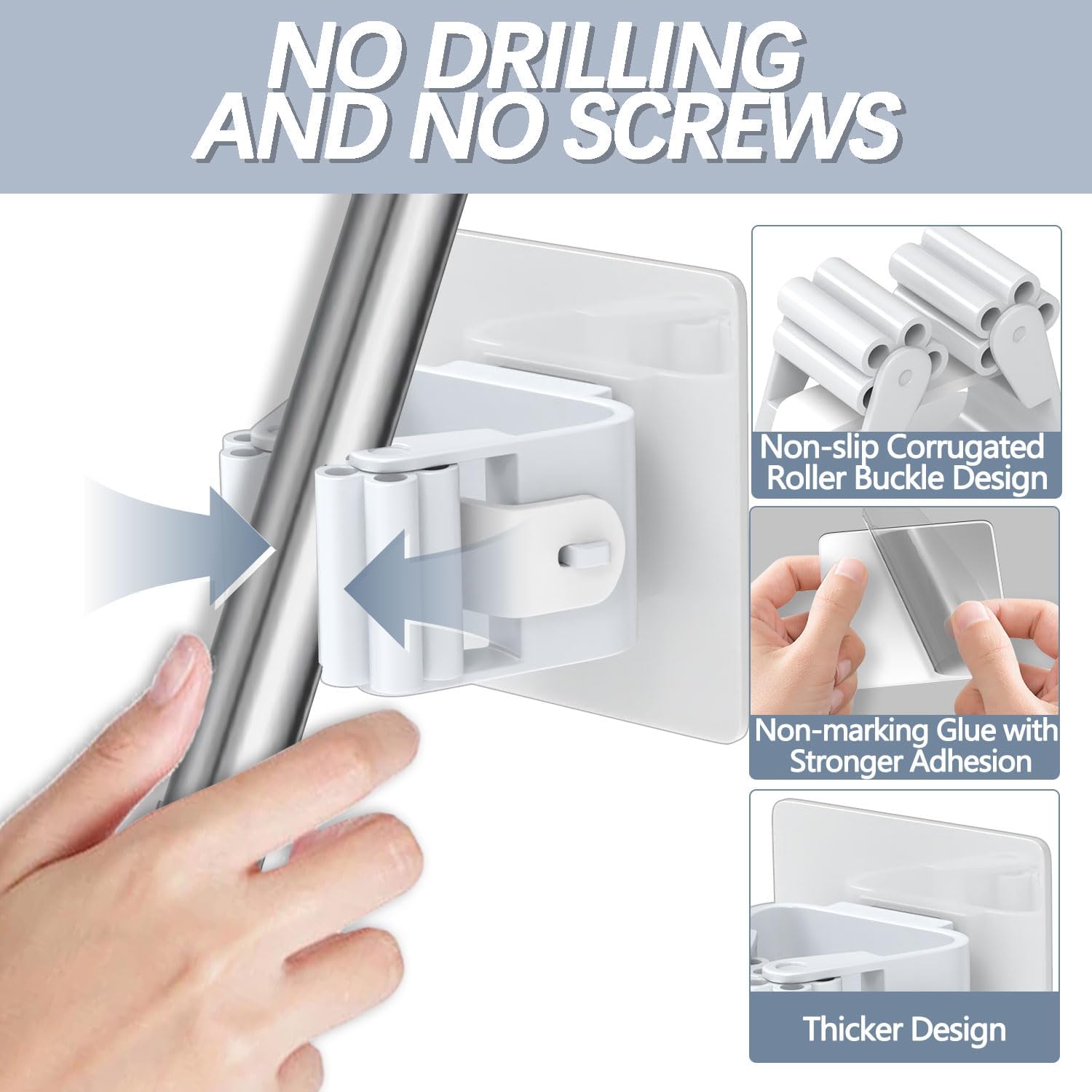 NO DRILLING AND NO SCREWS

Non-slip Corrugated Roller Buckle Design

Non-marking Glue with Stronger Adhesion

Thicker Design