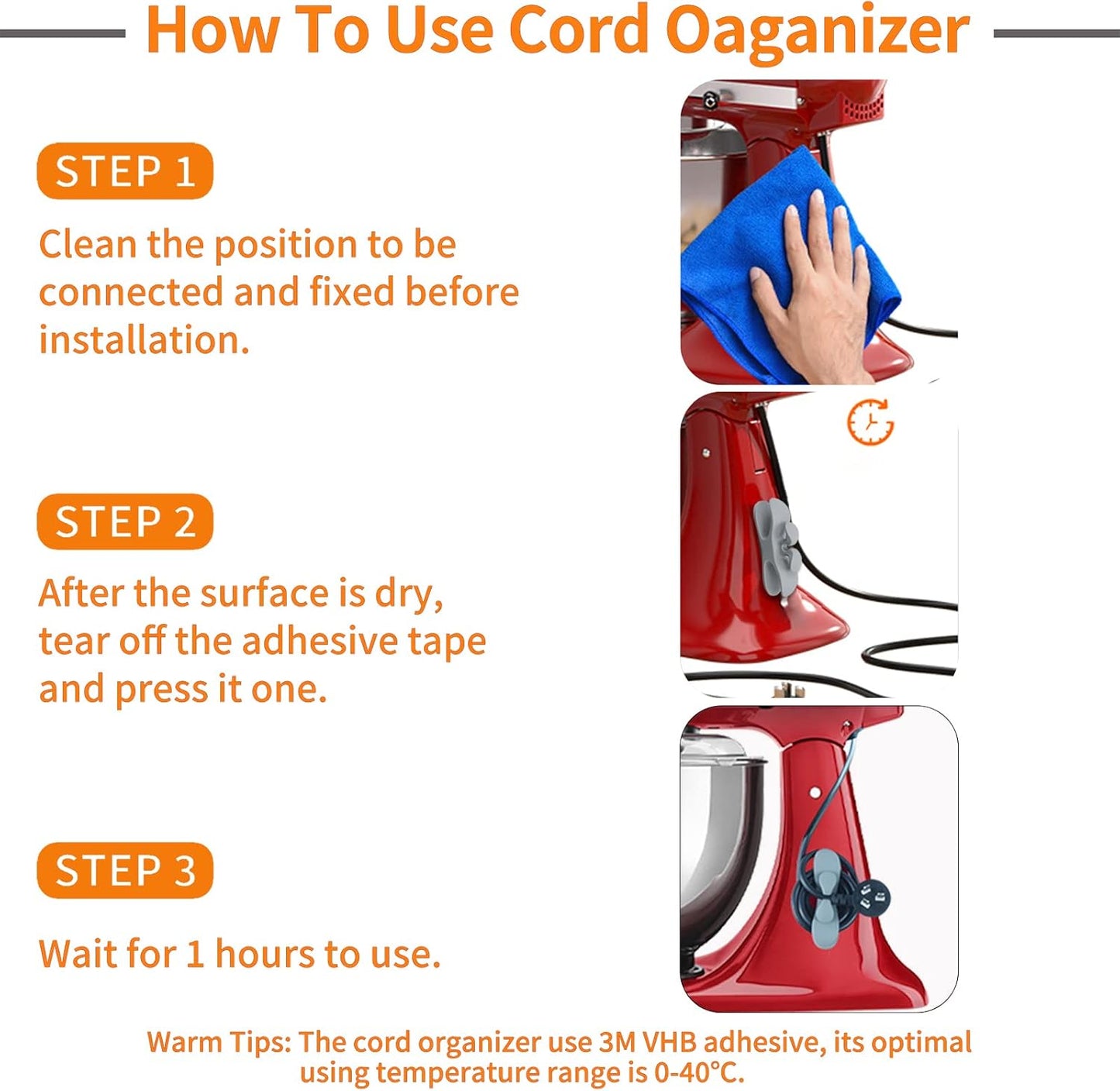 How To Use Cord Oaganizer

STEP 1

Clean the position to be connected and fixed before installation.

STEP 2

After the surface is dry, tear off the adhesive tape and press it one.

STEP 3

Wait for 1 hours to use.

Warm Tips: The cord organizer use 3M VHB adhesive, its optimal using temperature range is 0-40°C.