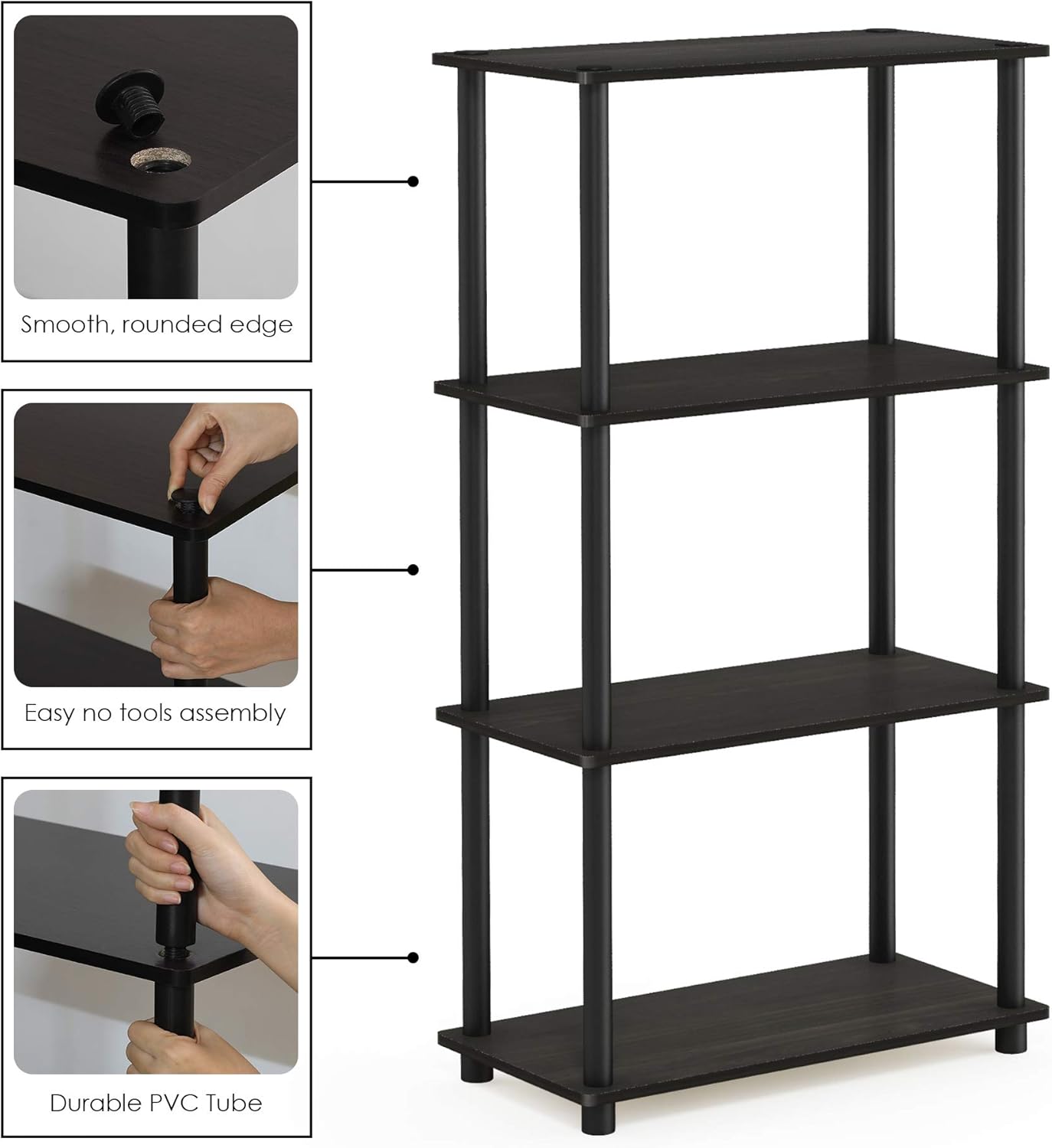 Smooth, rounded edge

Easy no tools assembly

Durable PVC Tube