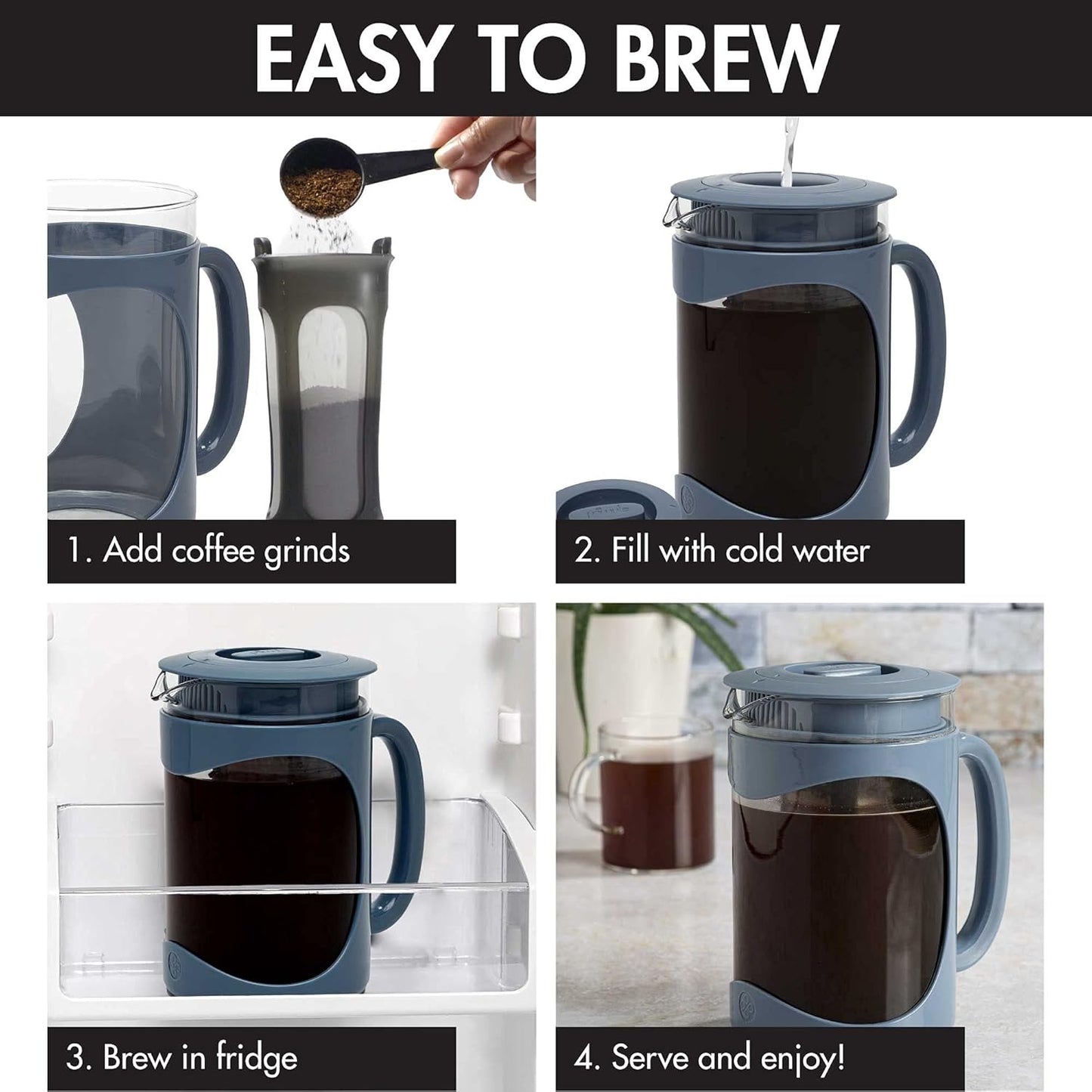 EASY TO BREW

1. Add coffee grinds

2. Fill with cold water

3. Brew in fridge

4. Serve and enjoy!