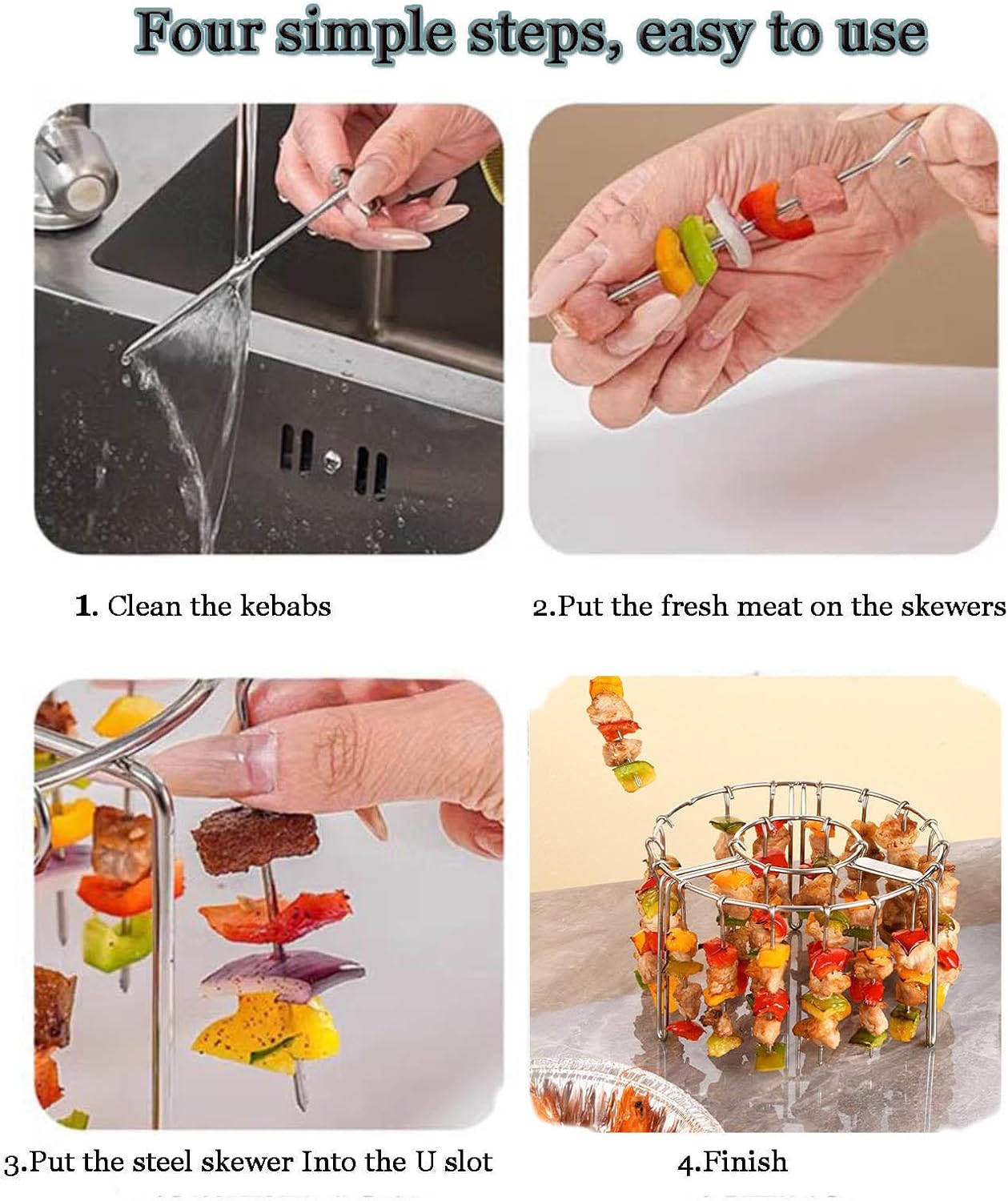 Four simple steps, easy to use

1. Clean the kebabs

2.Put the fresh meat on the skewers

3.Put the steel skewer Into the U slot

4.Finish