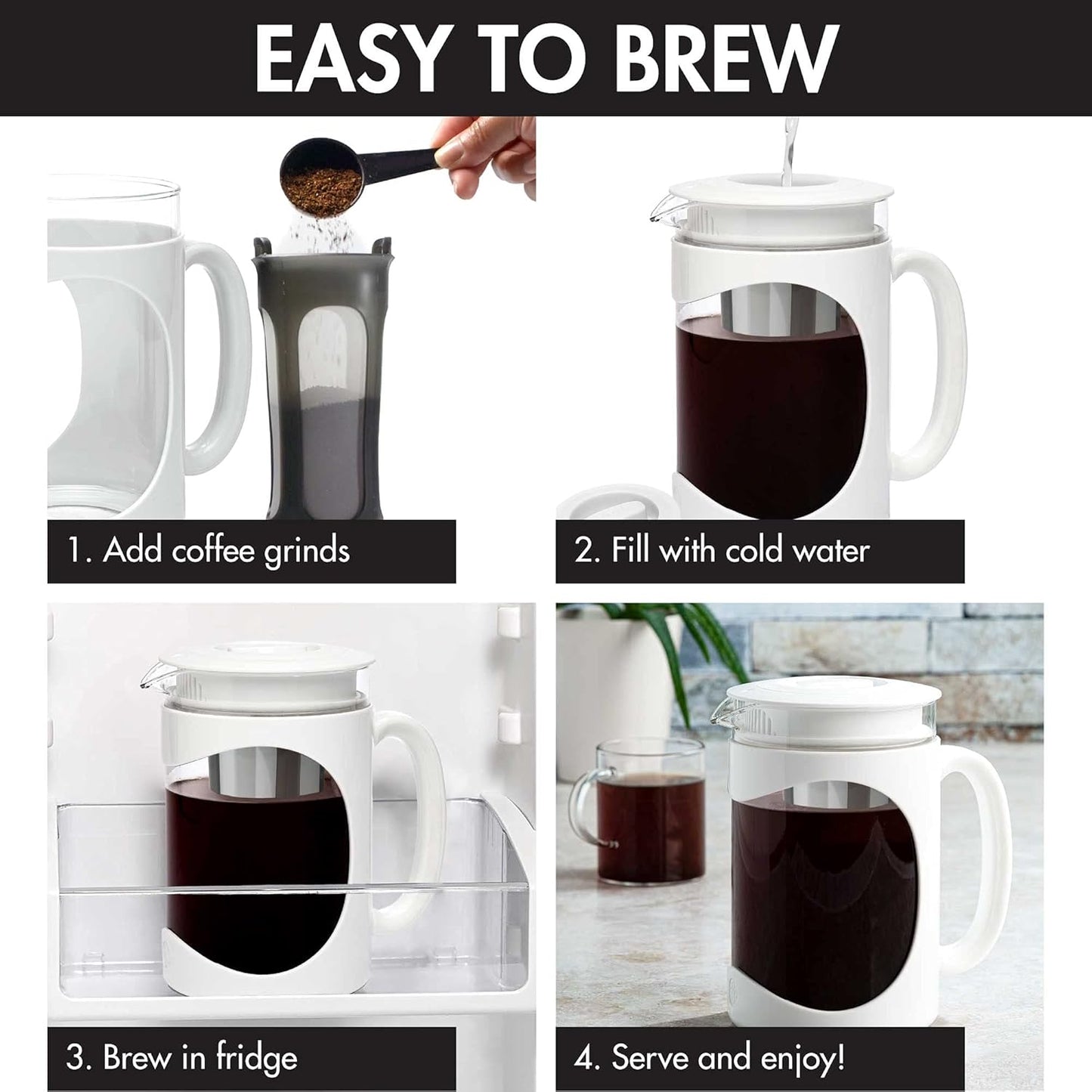 EASY TO BREW

1. Add coffee grinds

2. Fill with cold water

3. Brew in fridge

4. Serve and enjoy!