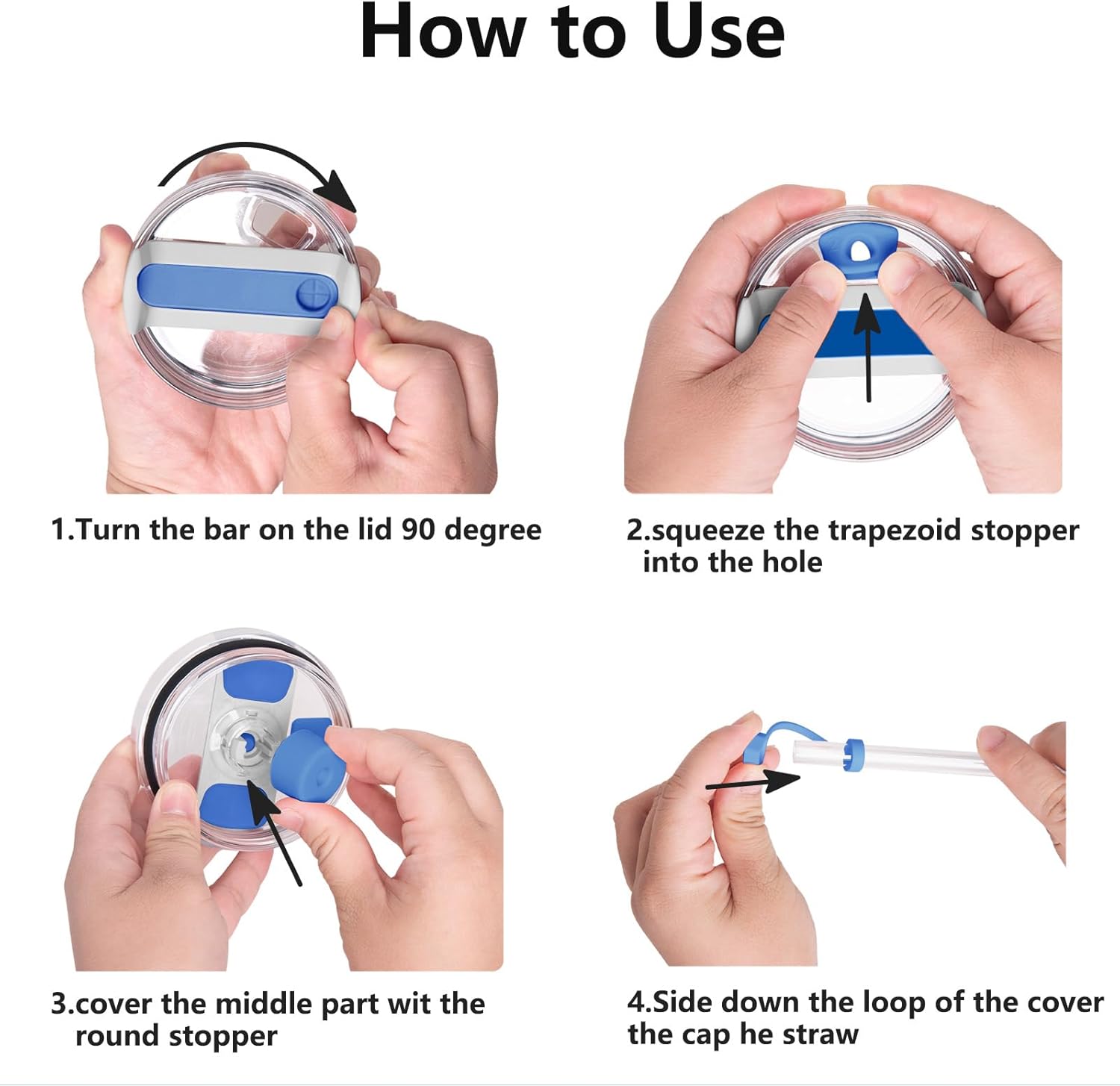 How to Use

1.Turn the bar on the lid 90 degree

2.squeeze the trapezoid stopper into the hole

3.cover the middle part wit the round stopper

4.Side down the loop of the cover the cap he straw