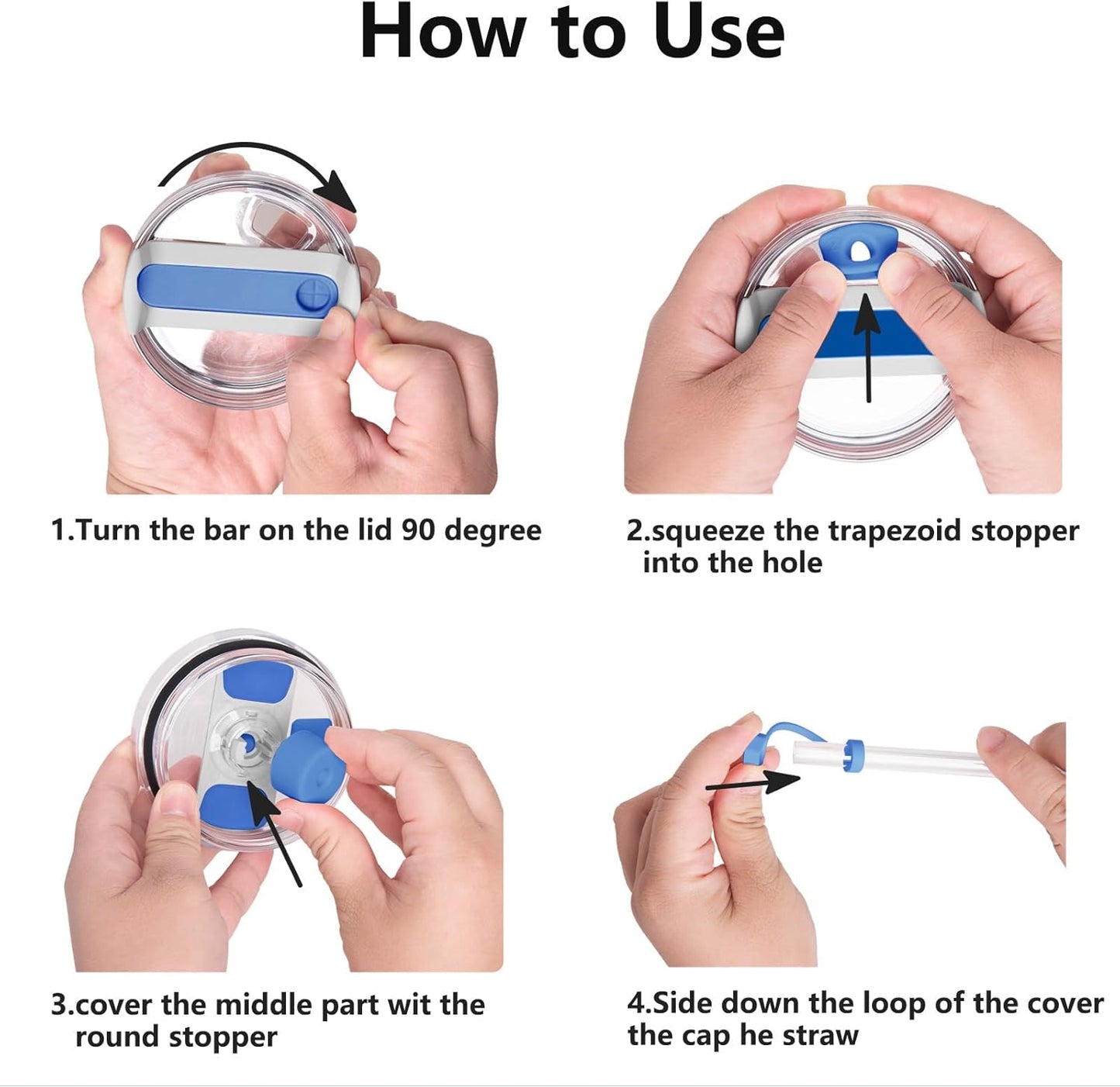 How to Use

1.Turn the bar on the lid 90 degree

2.squeeze the trapezoid stopper into the hole

3.cover the middle part wit the round stopper

4.Side down the loop of the cover the cap he straw