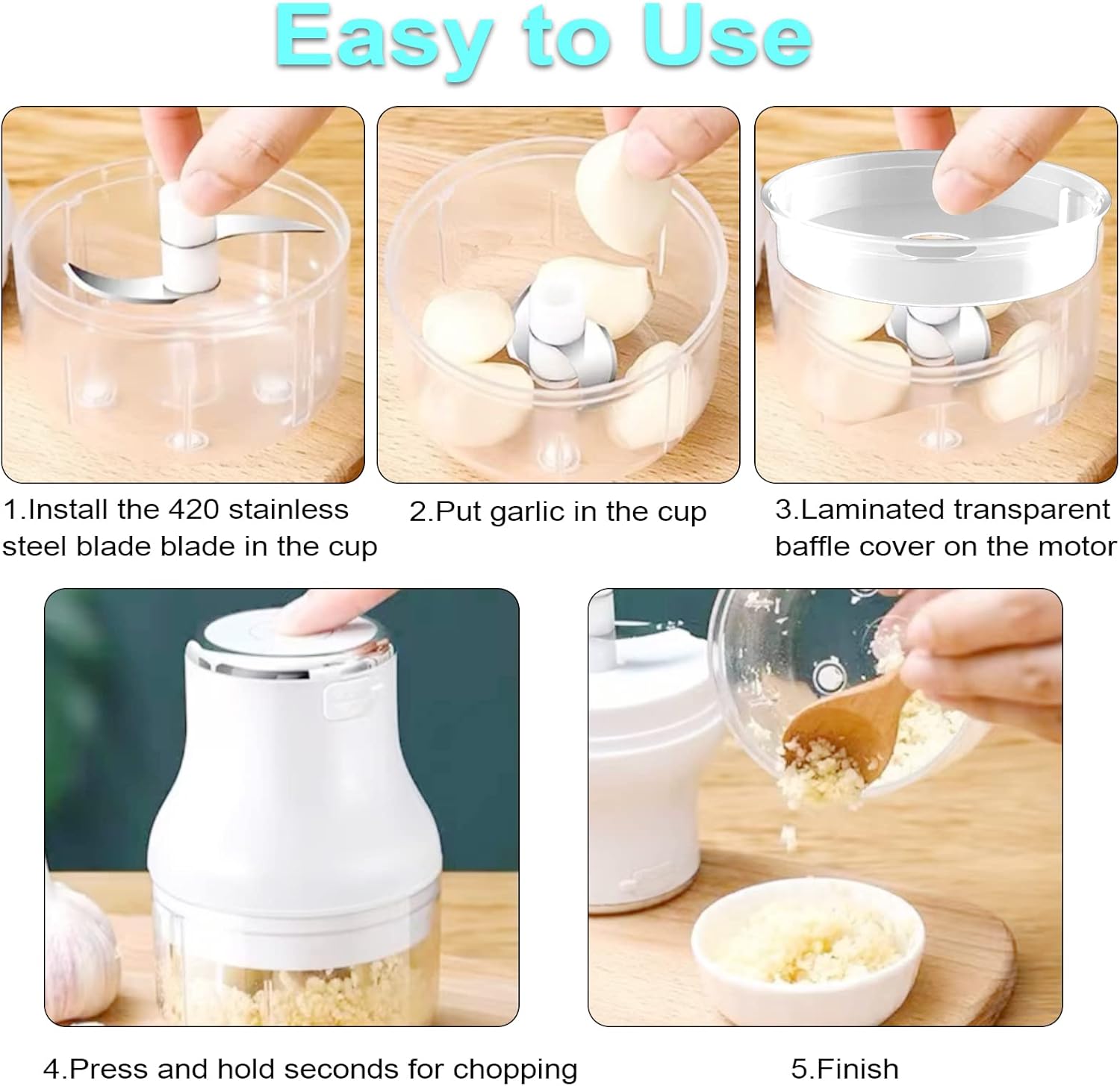 Easy to Use

1.Install the 420 stainless steel blade blade in the cup

2.Put garlic in the cup

3.Laminated transparent baffle cover on the motor

4.Press and hold seconds for chopping

5.Finish