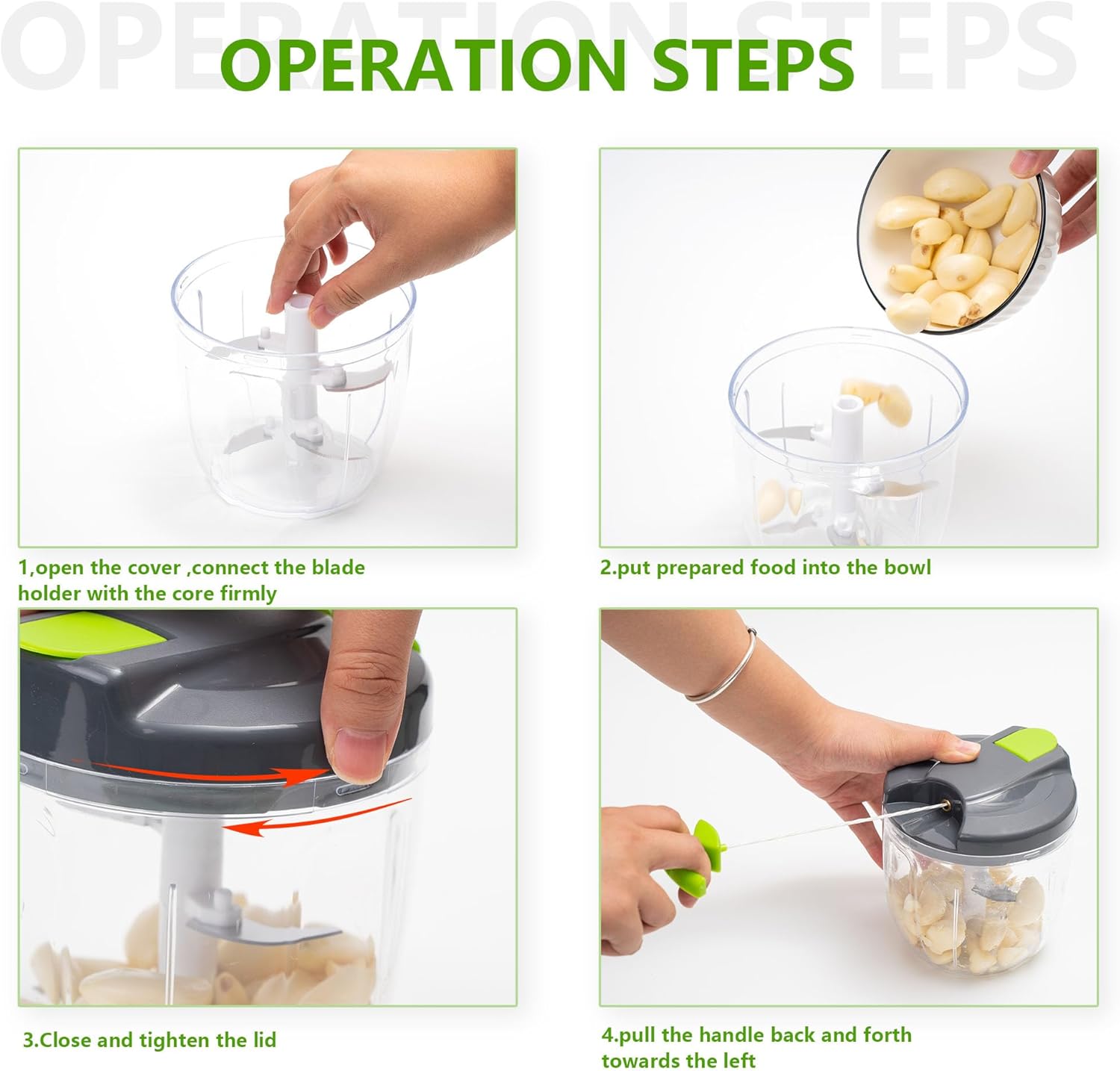 OPERATION STEPS

OPERATION STEPS

1,open the cover ,connect the blade holder with the core firmly

2.put prepared food into the bowl

3.Close and tighten the lid

4.pull the handle back and forth towards the left