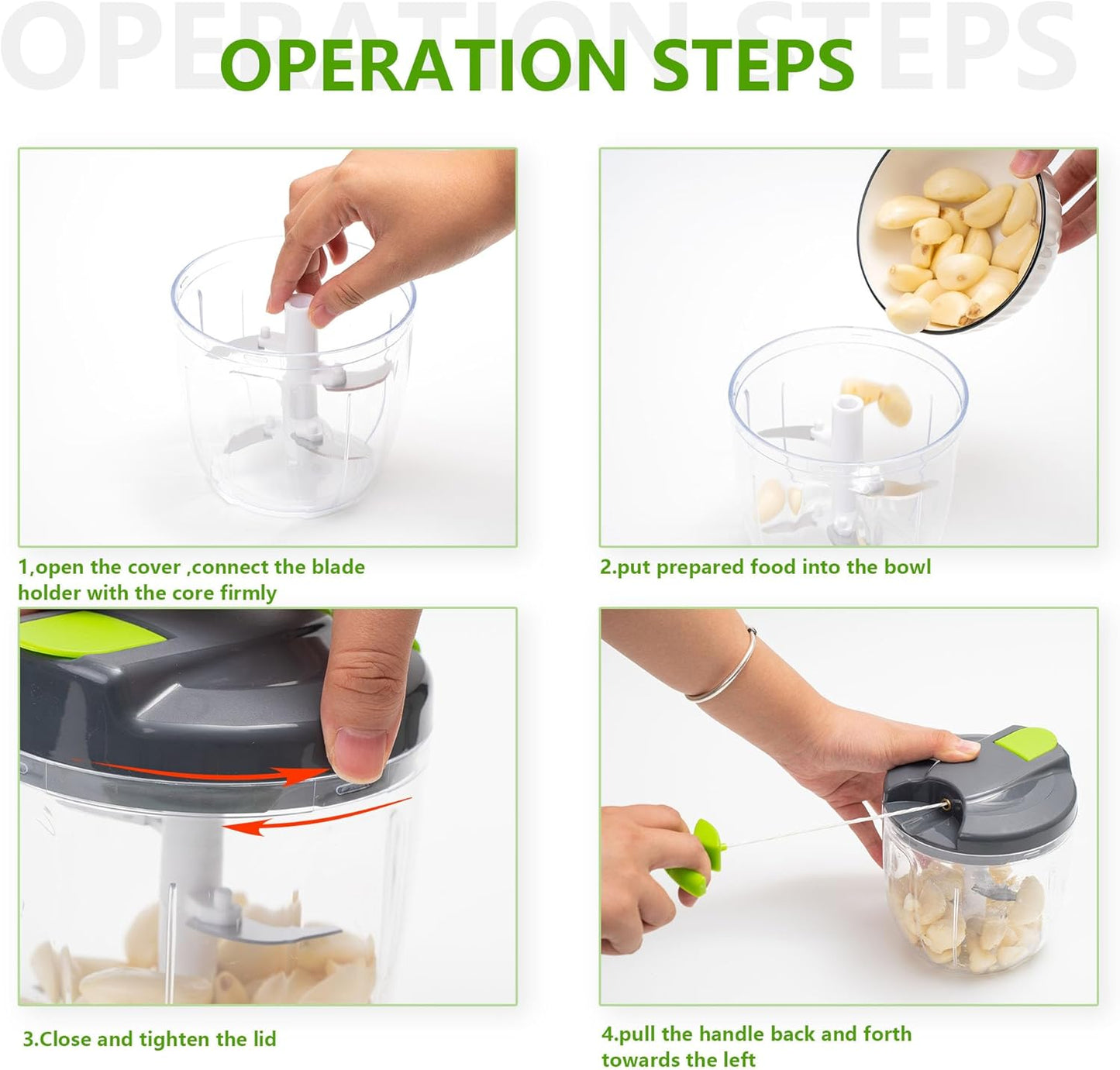 OPERATION STEPS

OPERATION STEPS

1,open the cover ,connect the blade holder with the core firmly

2.put prepared food into the bowl

3.Close and tighten the lid

4.pull the handle back and forth towards the left