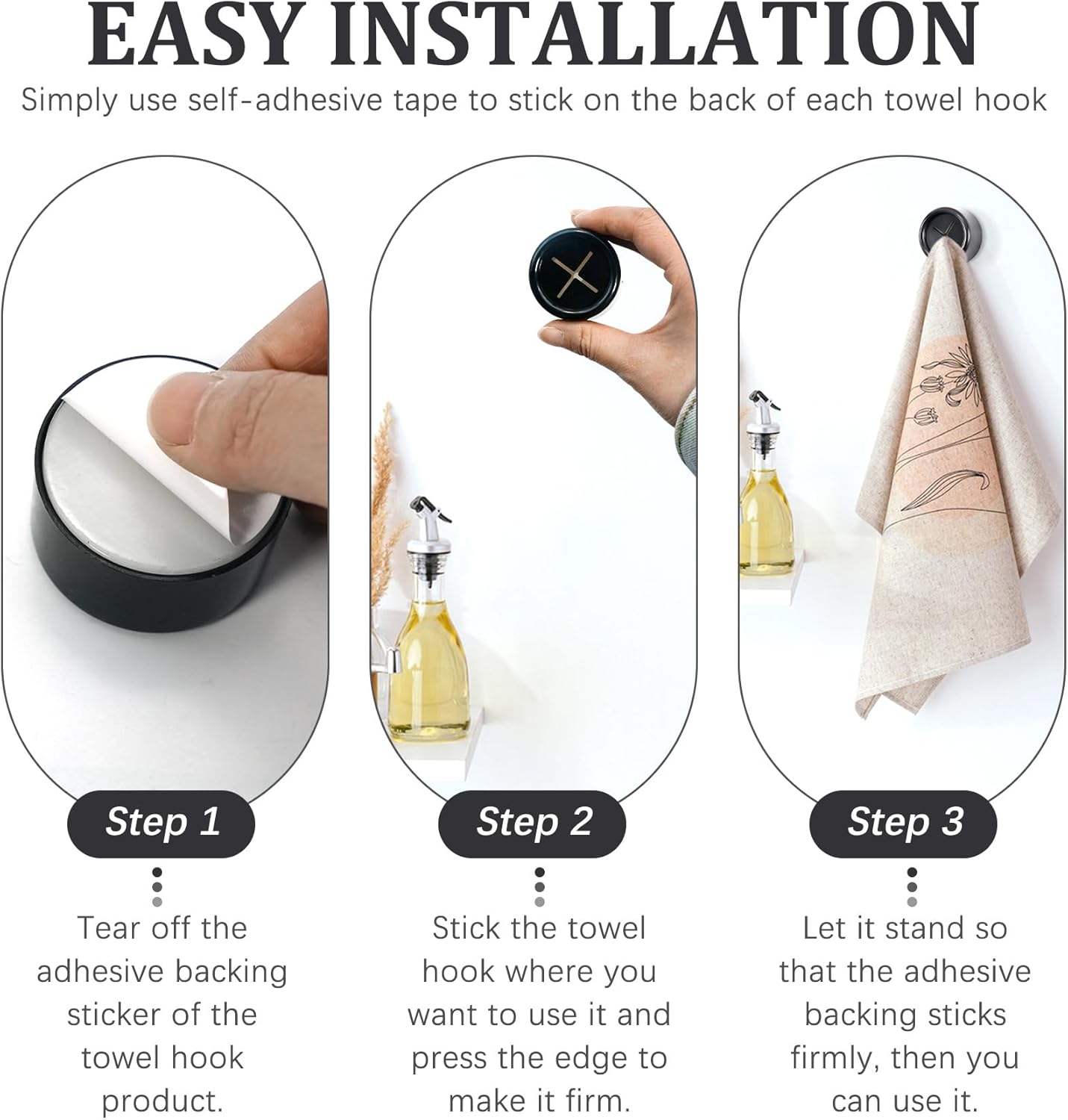 EASY INSTALLATION

Simply use self-adhesive tape to stick on the back of each towel hook

Step 1

Tear off the adhesive backing sticker of the towel hook product.

Step 2

Stick the towel hook where you want to use it and press the edge to make it firm.

Step 3

Let it stand so that the adhesive backing sticks firmly, then you can use it.