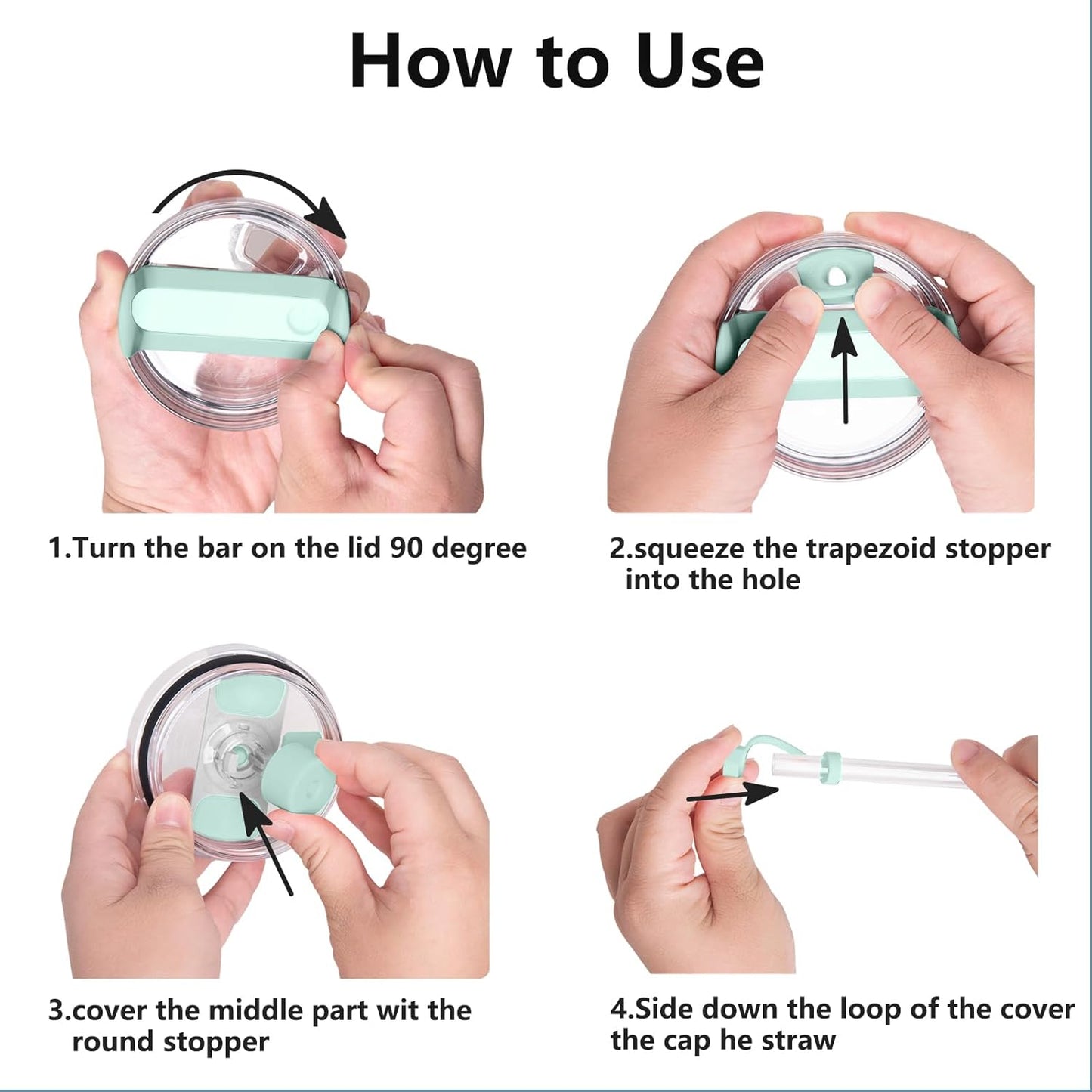 How to Use

1.Turn the bar on the lid 90 degree

2.squeeze the trapezoid stopper into the hole

3.cover the middle part wit the round stopper

4.Side down the loop of the cover the cap he straw