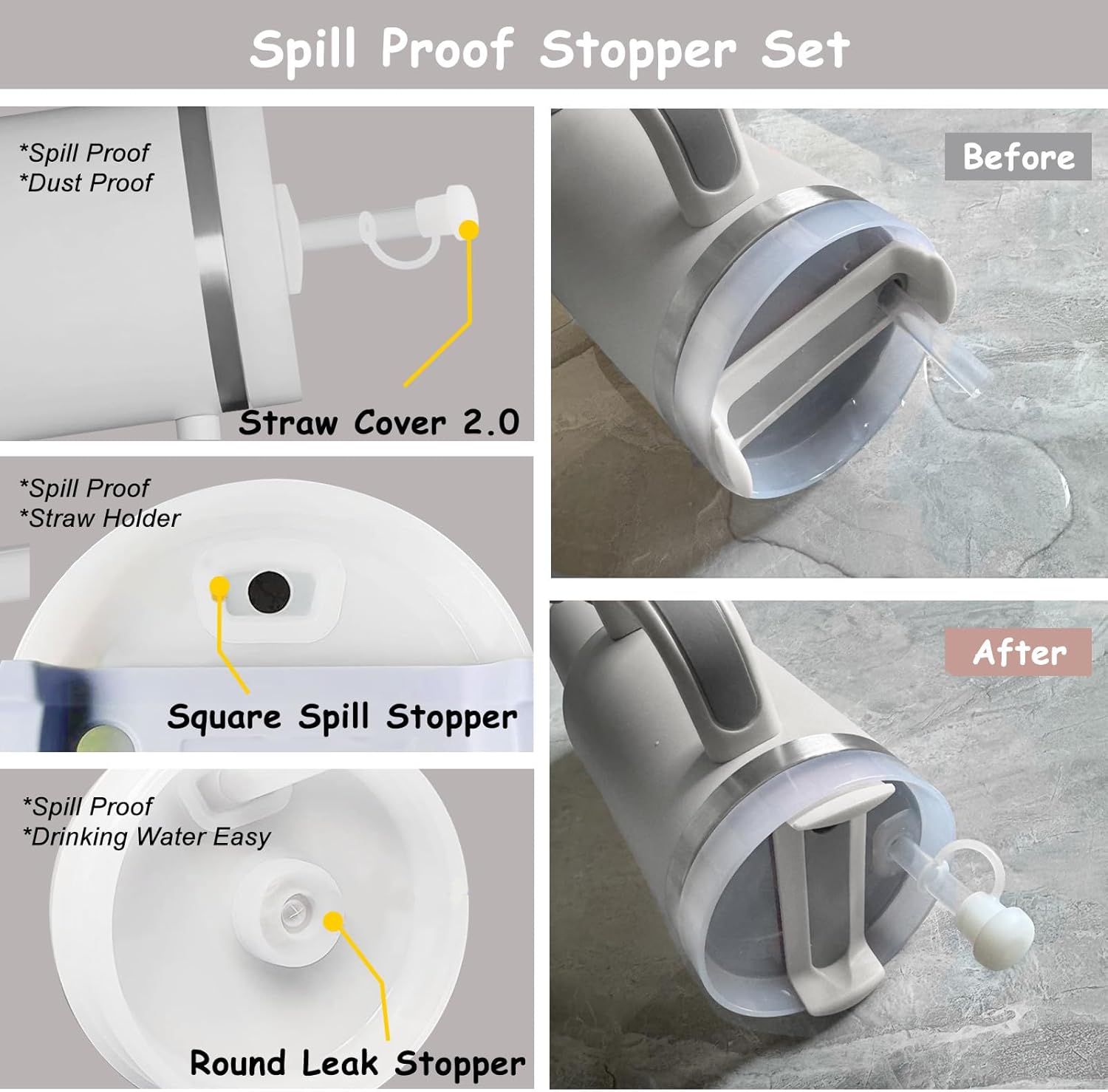 Spill Proof Stopper Set

*Spill Proof
*Dust Proof

Straw Cover 2.0

*Spill Proof
*Straw Holder

Square Spill Stopper

*Spill Proof
*Drinking Water Easy

Round Leak Stopper

Before

After