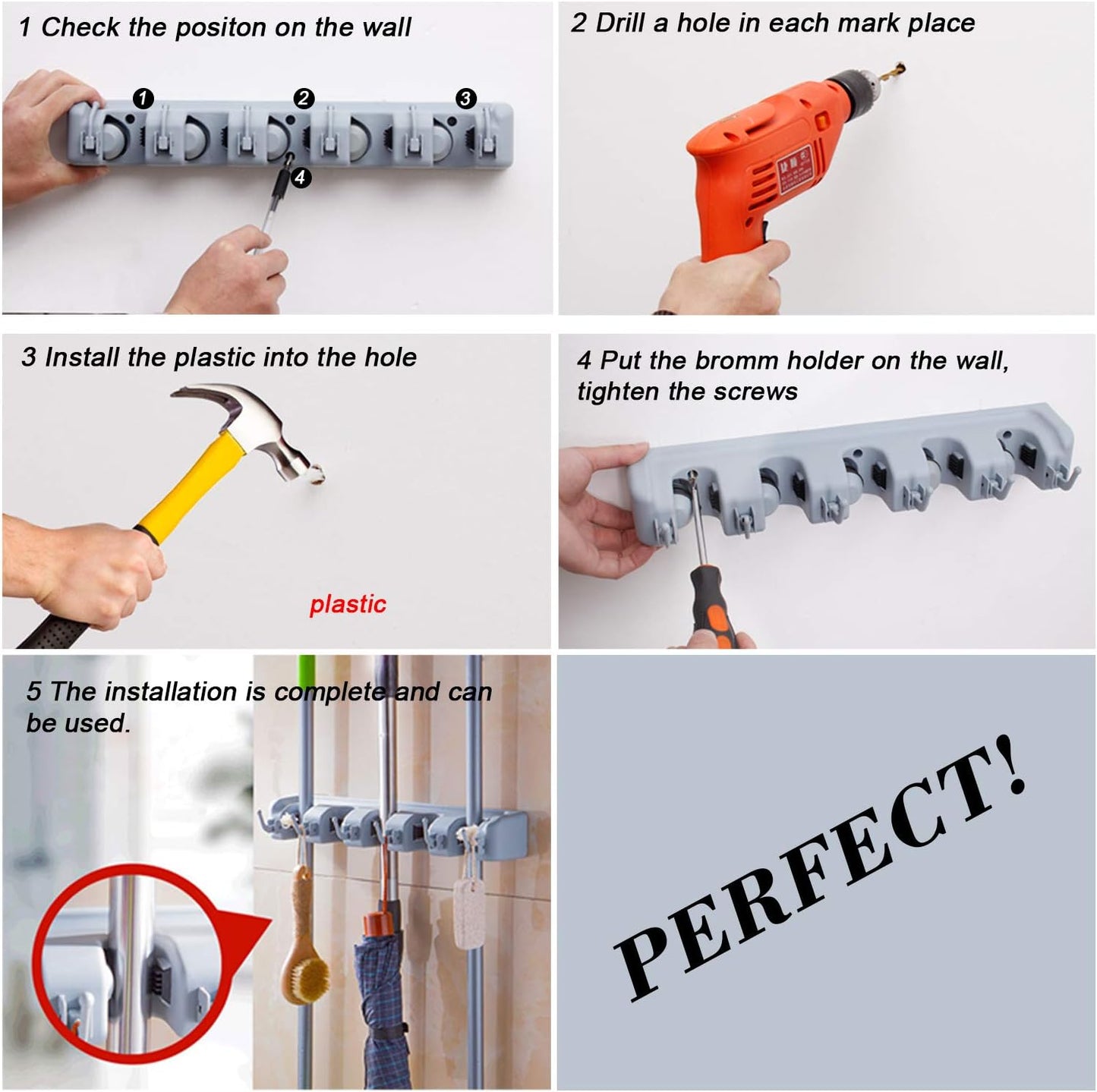 1 Check the positon on the wall

1 2 3 4

2 Drill a hole in each mark place

3 Install the plastic into the hole

plastic

4 Put the bromm holder on the wall, tighten the screws

5 The installation is complete and can be used.

PERFECT!