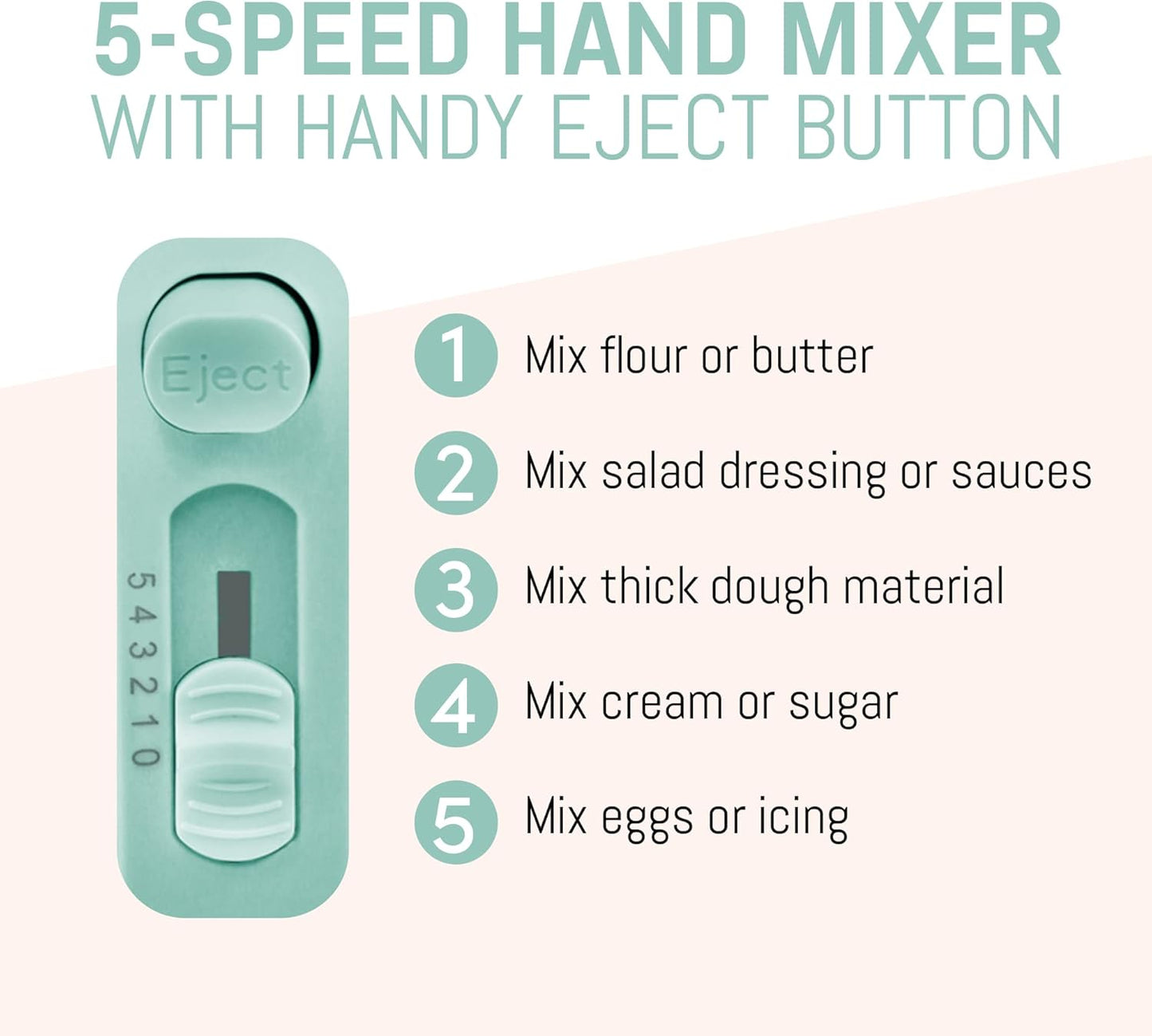 5-SPEED HAND MIXER
WITH HANDY EJECT BUTTON

Eject

5 4 3 2 1 0

1 Mix flour or butter

2 Mix salad dressing or sauces

3 Mix thick dough material

4 Mix cream or sugar

5 Mix eggs or icing