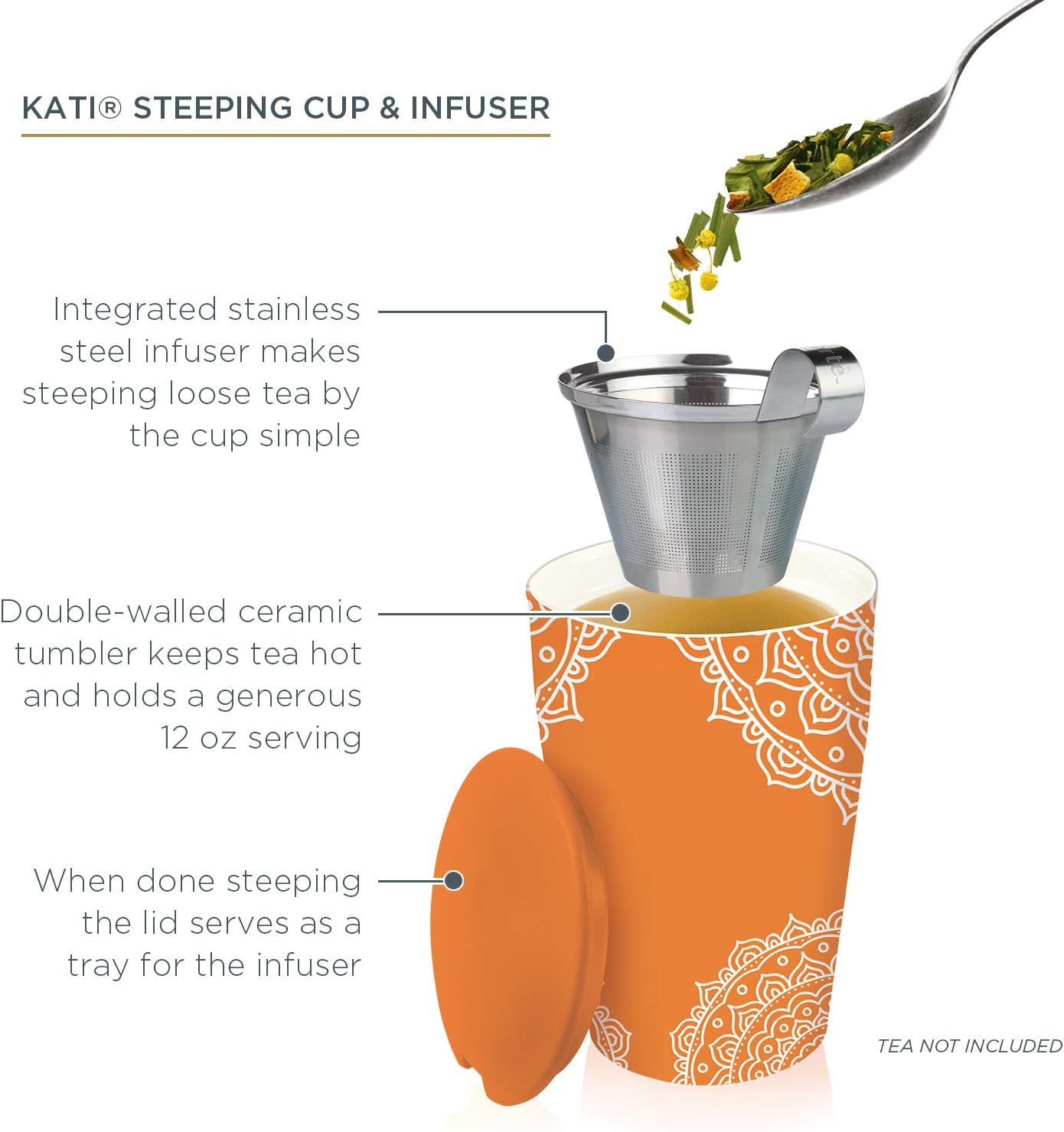 KATI® STEEPING CUP & INFUSER

Integrated stainless steel infuser makes steeping loose tea by the cup simple

Double-walled ceramic tumbler keeps tea hot and holds a generous 12 oz serving

When done steeping the lid serves as a tray for the infuser

TEA NOT INCLUDED