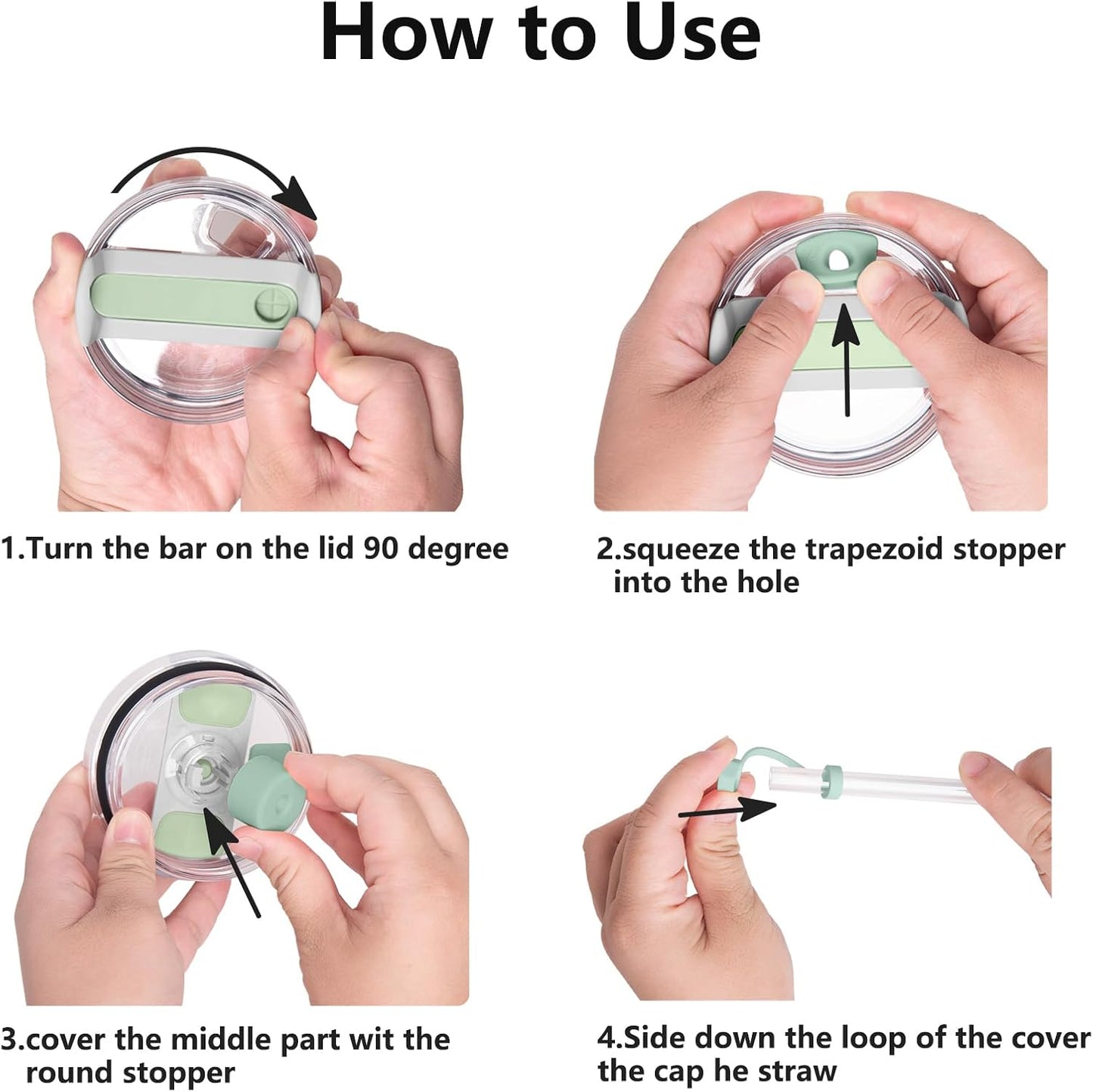 How to Use

1.Turn the bar on the lid 90 degree

2.squeeze the trapezoid stopper into the hole

3.cover the middle part wit the round stopper

4.Side down the loop of the cover the cap he straw