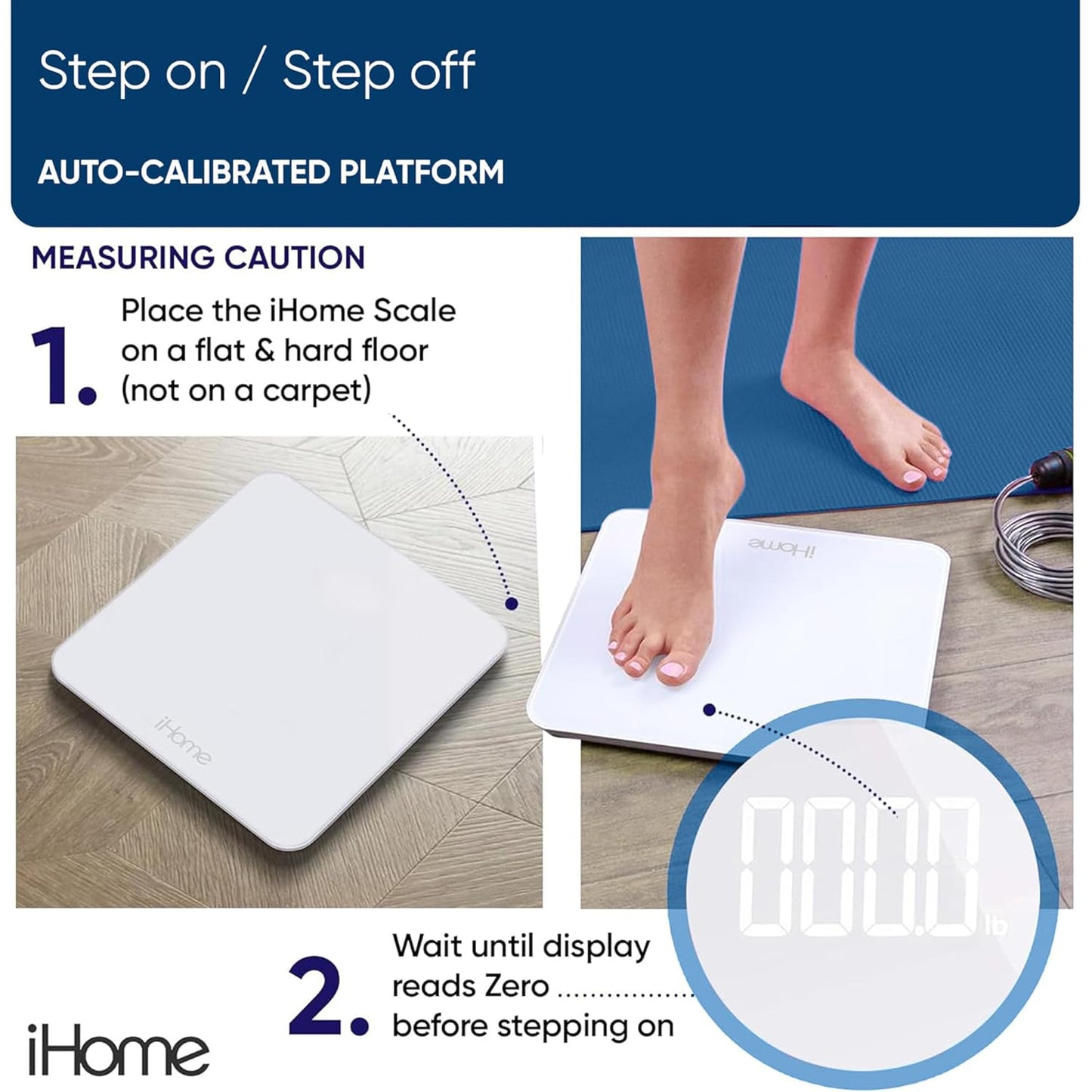 Step on / Step off

AUTO-CALIBRATED PLATFORM

MEASURING CAUTION

1. Place the iHome Scale on a flat & hard floor (not on a carpet)

iHome

iHome

000.0 lb

2. Wait until display reads Zero before stepping on

iHome