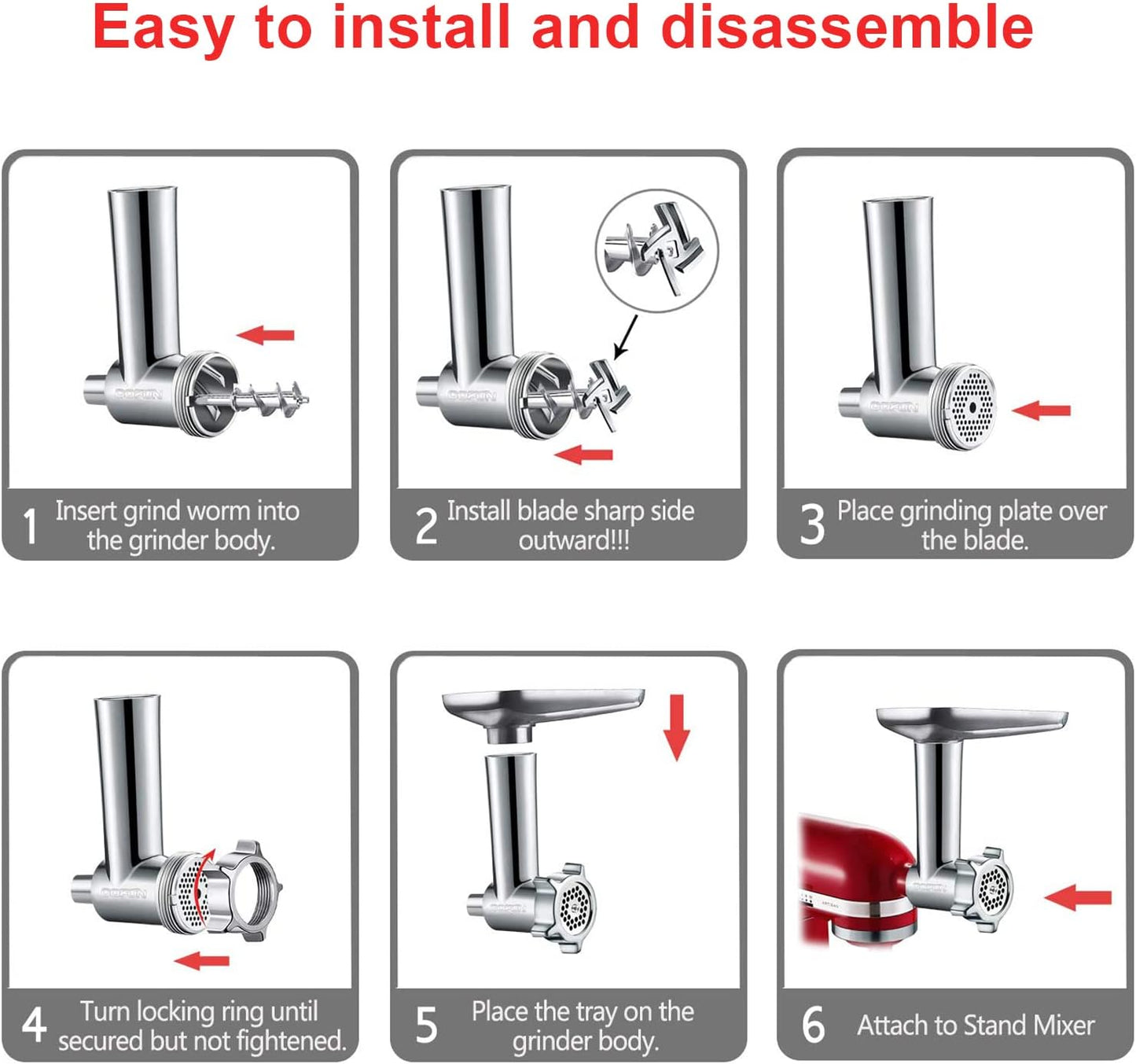 Easy to install and disassemble

1 Insert grind worm into the grinder body.

2 Install blade sharp side outward!!!

3 Place grinding plate over the blade.

4 Turn locking ring until secured but not fightened.

5 Place the tray on the grinder body.

6 Attach to Stand Mixer