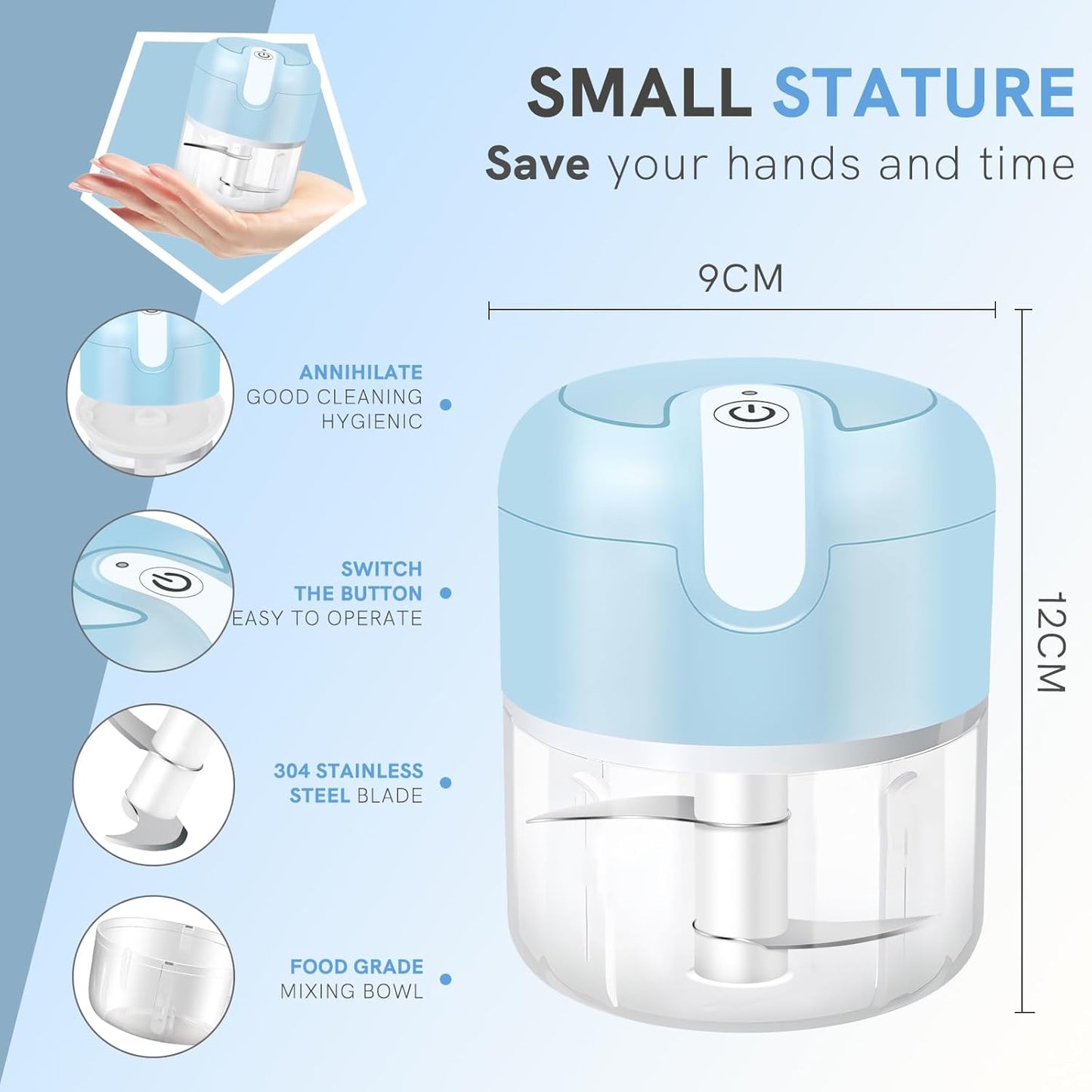 SMALL STATURE
Save your hands and time

9CM

12CM

ANNIHILATE
GOOD CLEANING
HYGIENIC

SWITCH
THE BUTTON
EASY TO OPERATE

304 STAINLESS
STEEL BLADE

FOOD GRADE
MIXING BOWL