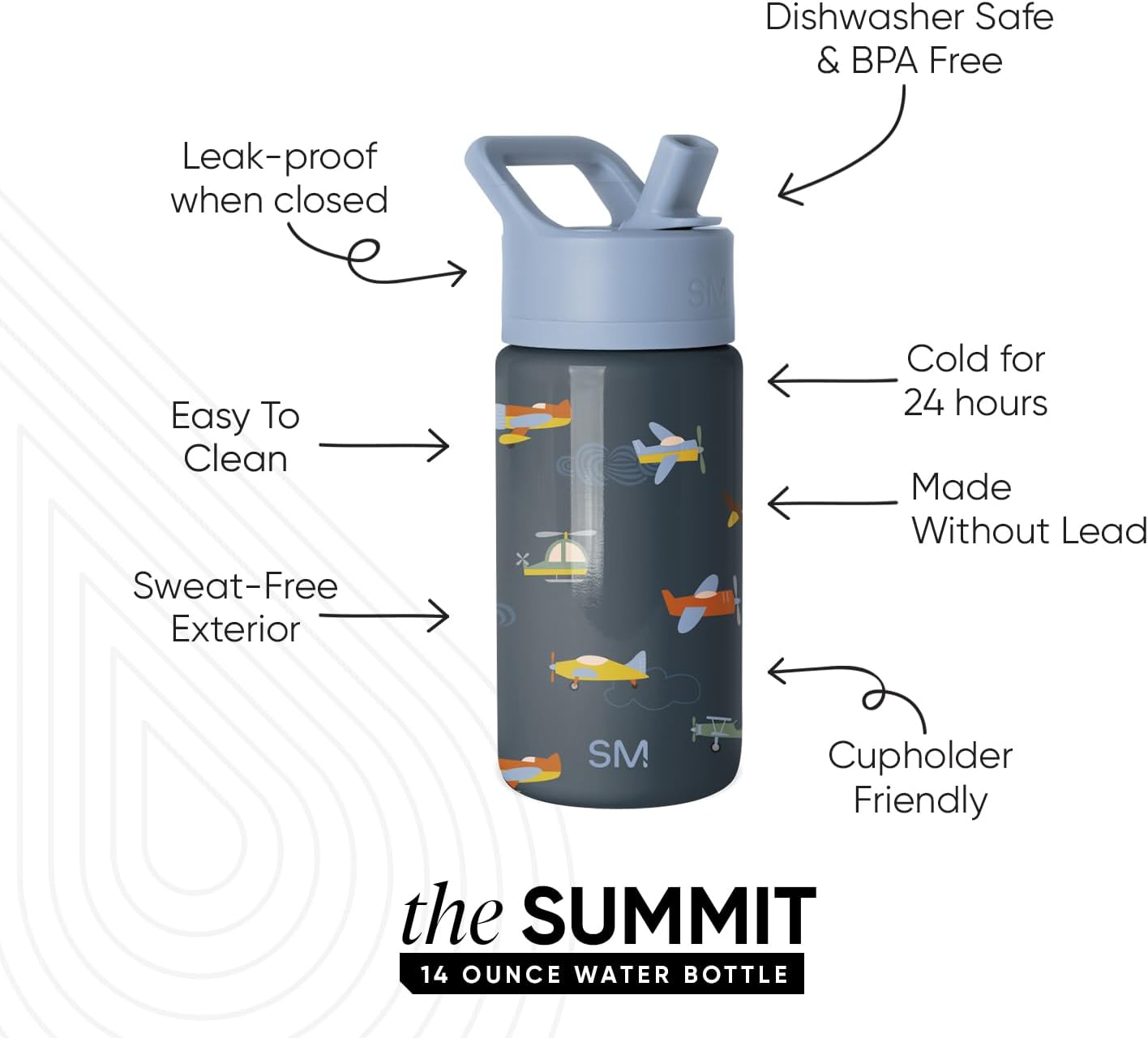 Dishwasher Safe & BPA Free

Leak-proof when closed

SM

Cold for 24 hours

Easy To Clean

Made Without Lead

Sweat-Free Exterior

SM

Cupholder Friendly

the SUMMIT

14 OUNCE WATER BOTTLE