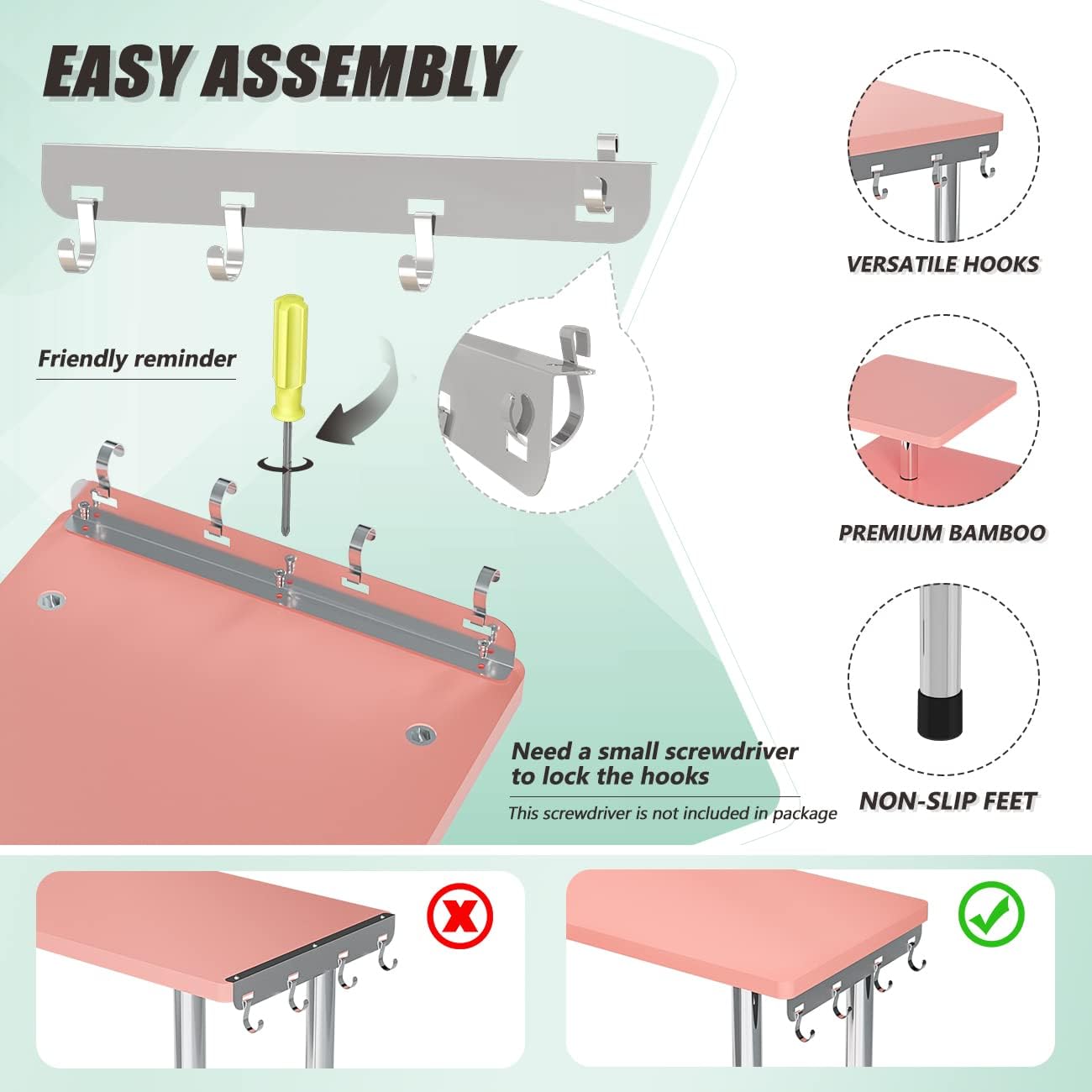 EASY ASSEMBLY

Friendly reminder

Need a small screwdriver to lock the hooks

This screwdriver is not included in package

VERSATILE HOOKS

PREMIUM BAMBOO

NON-SLIP FEET