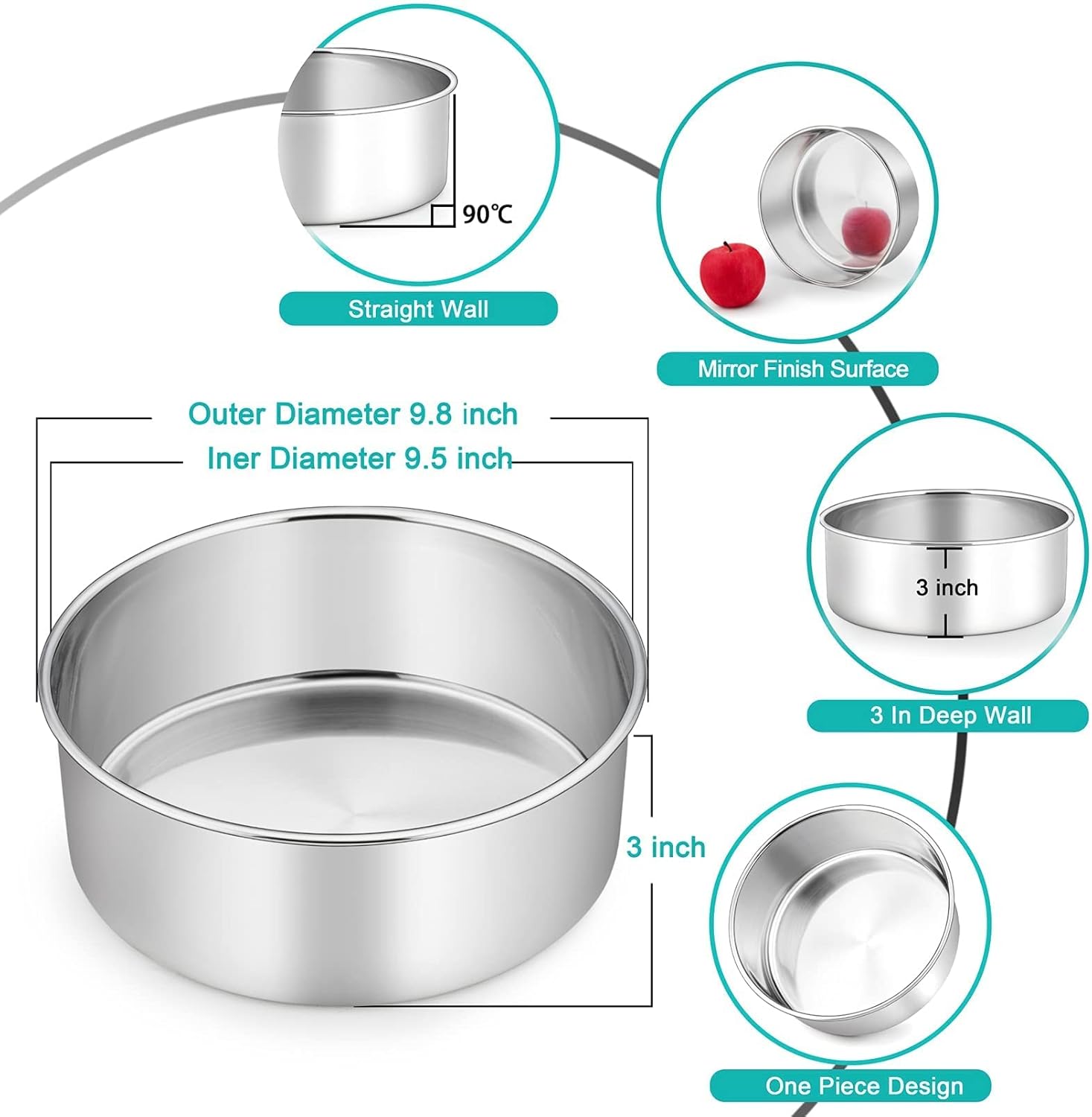 90℃

Straight Wall

Mirror Finish Surface

Outer Diameter 9.8 inch

Iner Diameter 9.5 inch

3 inch

3 In Deep Wall

3 inch

One Piece Design